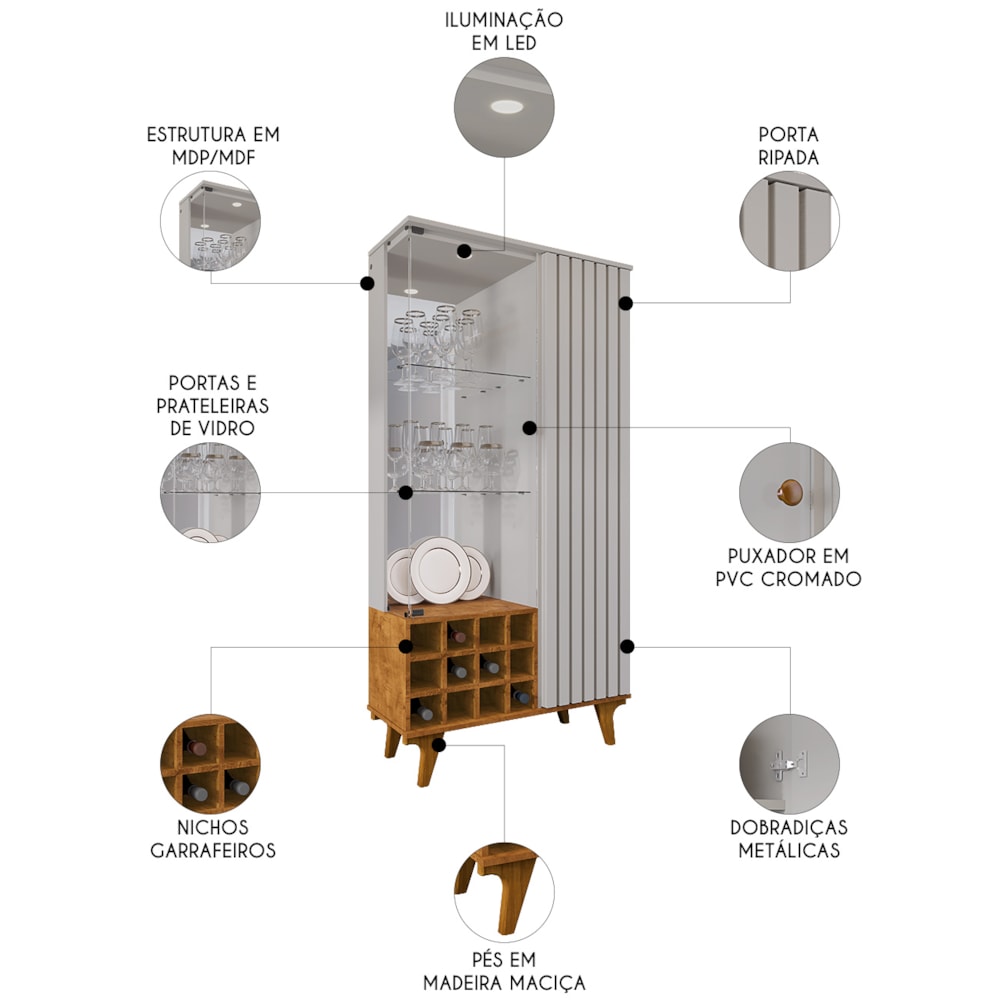 ILUMINAÇÃO EM LED

ESTRUTURA EM MDP/MDF

PORTA RIPADA

PORTAS E PRATELEIRAS DE VIDRO

PUXADOR EM PVC CROMADO

NICHOS GARRAFEIROS

DOBRADIÇAS METÁLICAS

PÉS EM MADEIRA MACIÇA