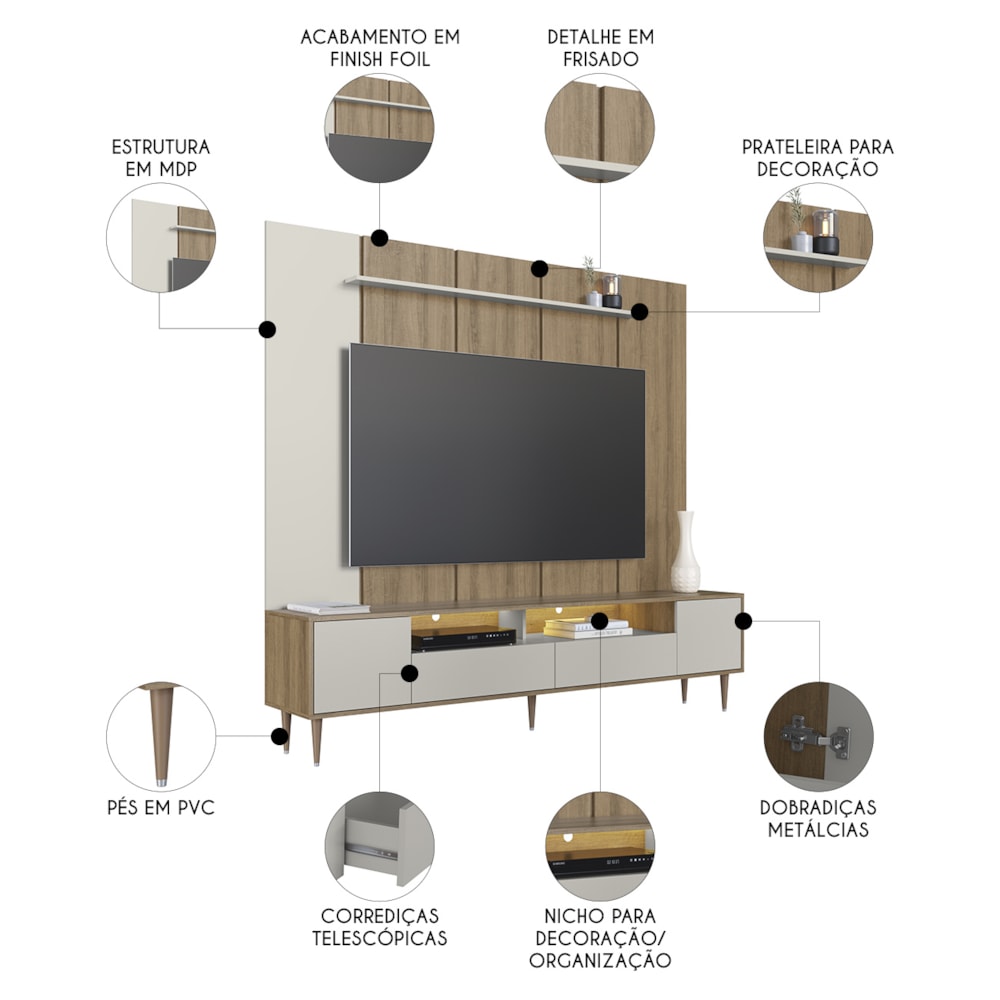 ACABAMENTO EM FINISH FOIL

DETALHE EM FRISADO

ESTRUTURA EM MDP

PRATELEIRA PARA DECORAÇÃO

PÉS EM PVC

DOBRADIÇAS METÁLCIAS

CORREDIÇAS TELESCÓPICAS

NICHO PARA DECORAÇÃO/ ORGANIZAÇÃO