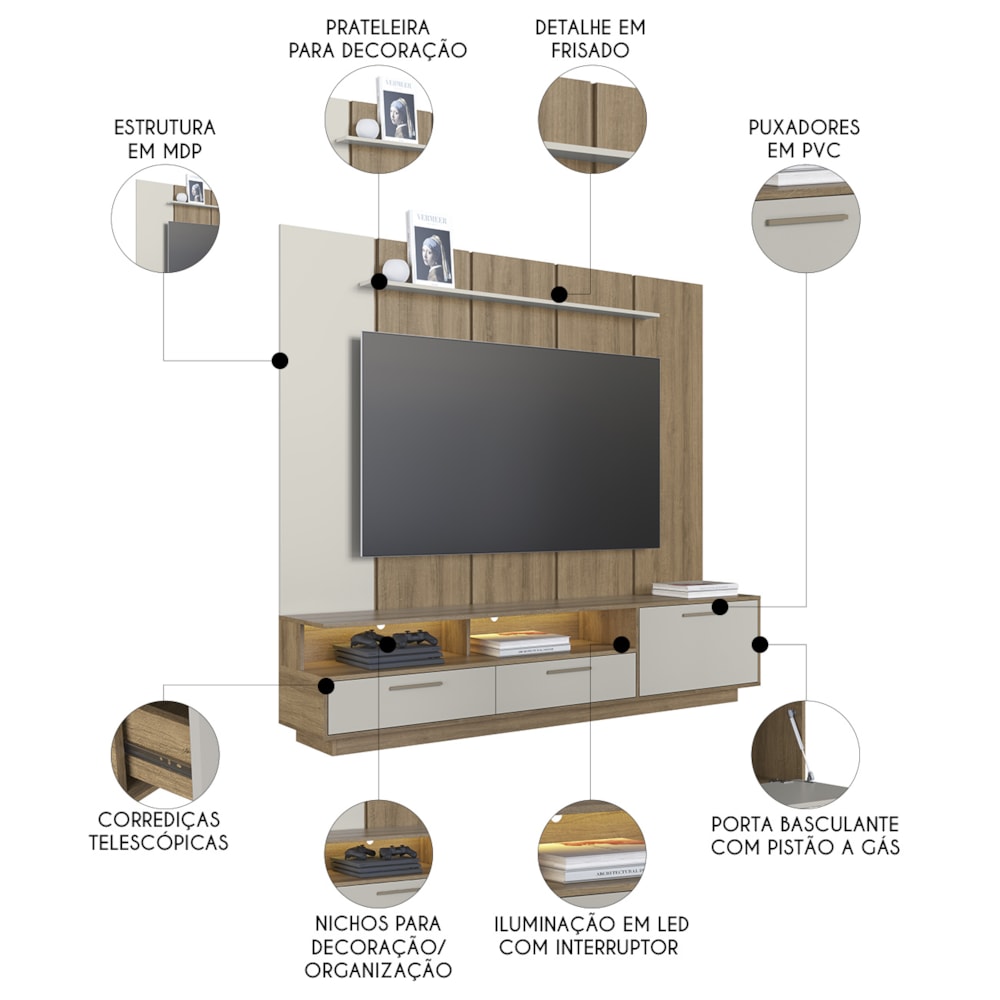 PRATELEIRA PARA DECORAÇÃO

DETALHE EM FRISADO

ESTRUTURA EM MDP

PUXADORES EM PVC

VERMEER

VERMEER

CORREDIÇAS TELESCÓPICAS

PORTA BASCULANTE COM PISTÃO A GÁS

NICHOS PARA DECORAÇÃO/ ORGANIZAÇÃO

ILUMINAÇÃO EM LED COM INTERRUPTOR