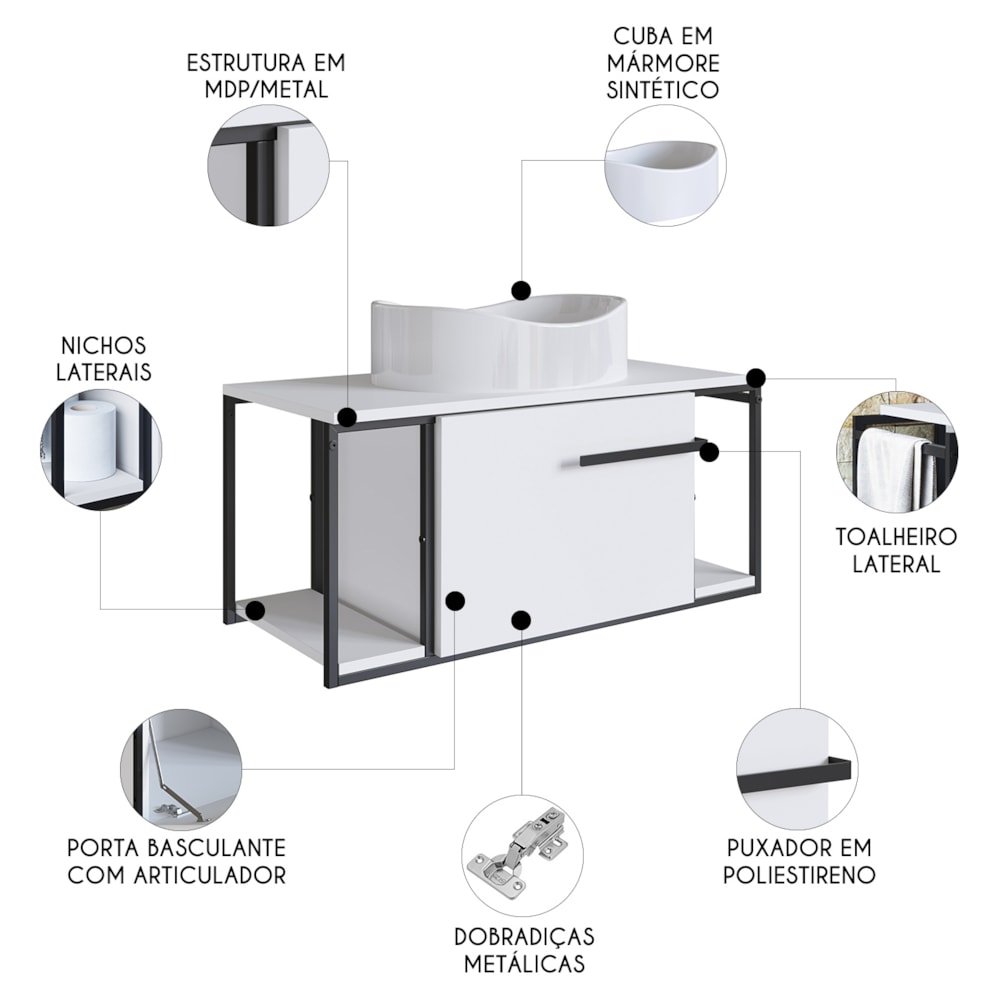 ESTRUTURA EM MDP/METAL

CUBA EM MÁRMORE SINTÉTICO

NICHOS LATERAIS

TOALHEIRO LATERAL

PORTA BASCULANTE COM ARTICULADOR

DOBRADIÇAS METÁLICAS

PUXADOR EM POLIESTIRENO