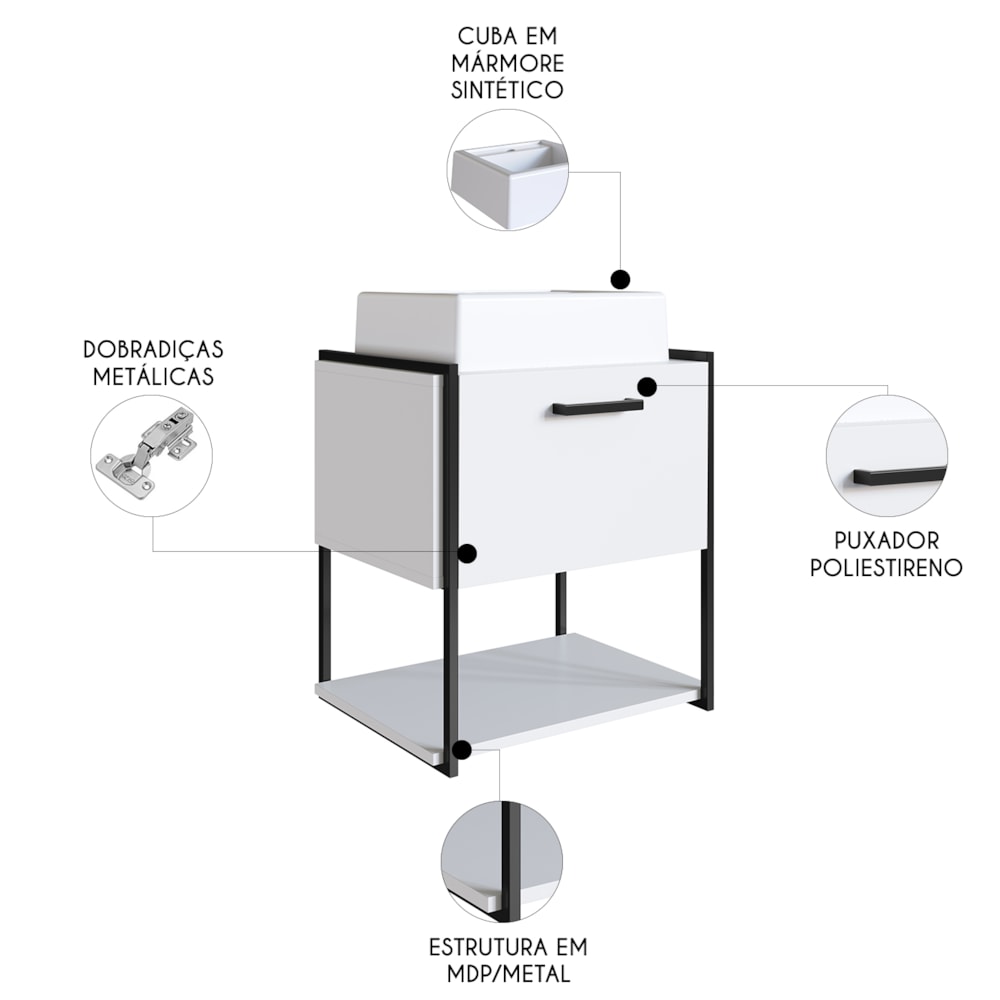 CUBA EM MÁRMORE SINTÉTICO

DOBRADIÇAS METÁLICAS

PUXADOR POLIESTIRENO

ESTRUTURA EM MDP/METAL