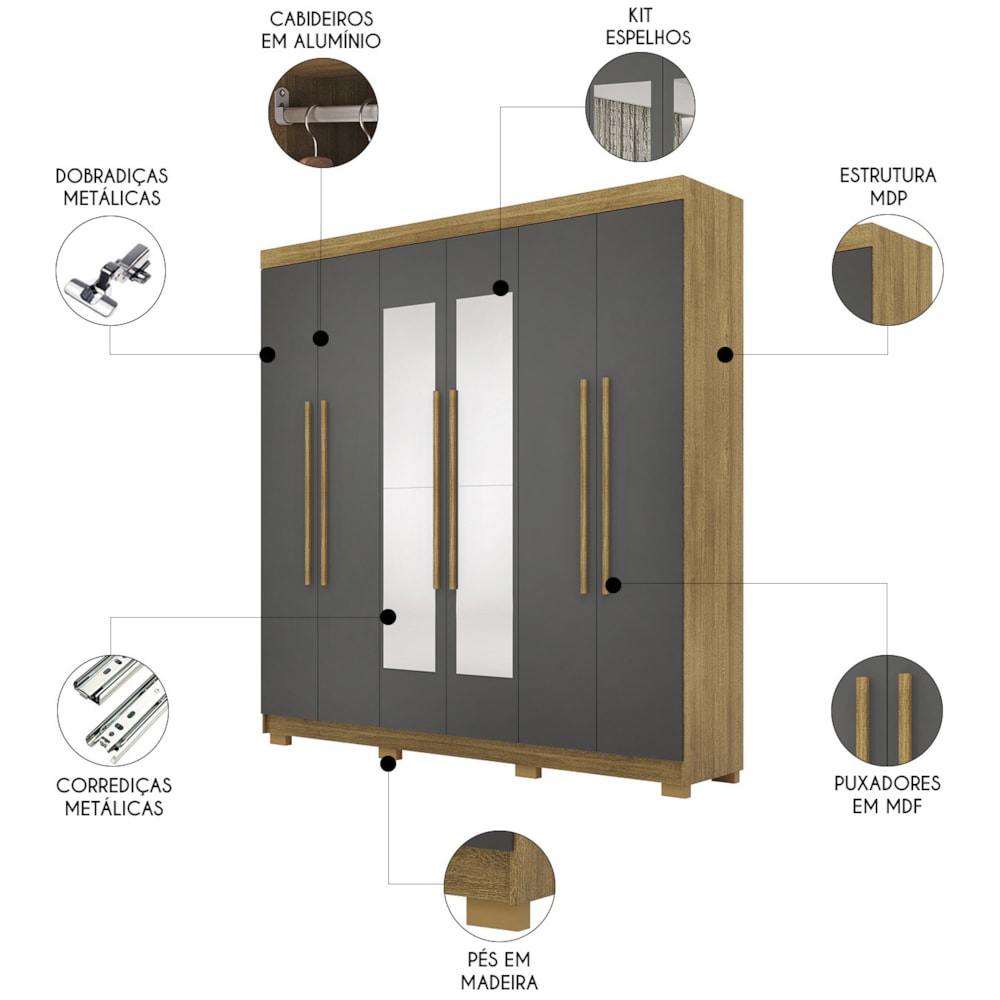 CABIDEIROS EM ALUMÍNIO

KIT ESPELHOS

DOBRADIÇAS METÁLICAS

ESTRUTURA MDP

CORREDIÇAS METÁLICAS

PUXADORES EM MDF

PÉS EM MADEIRA