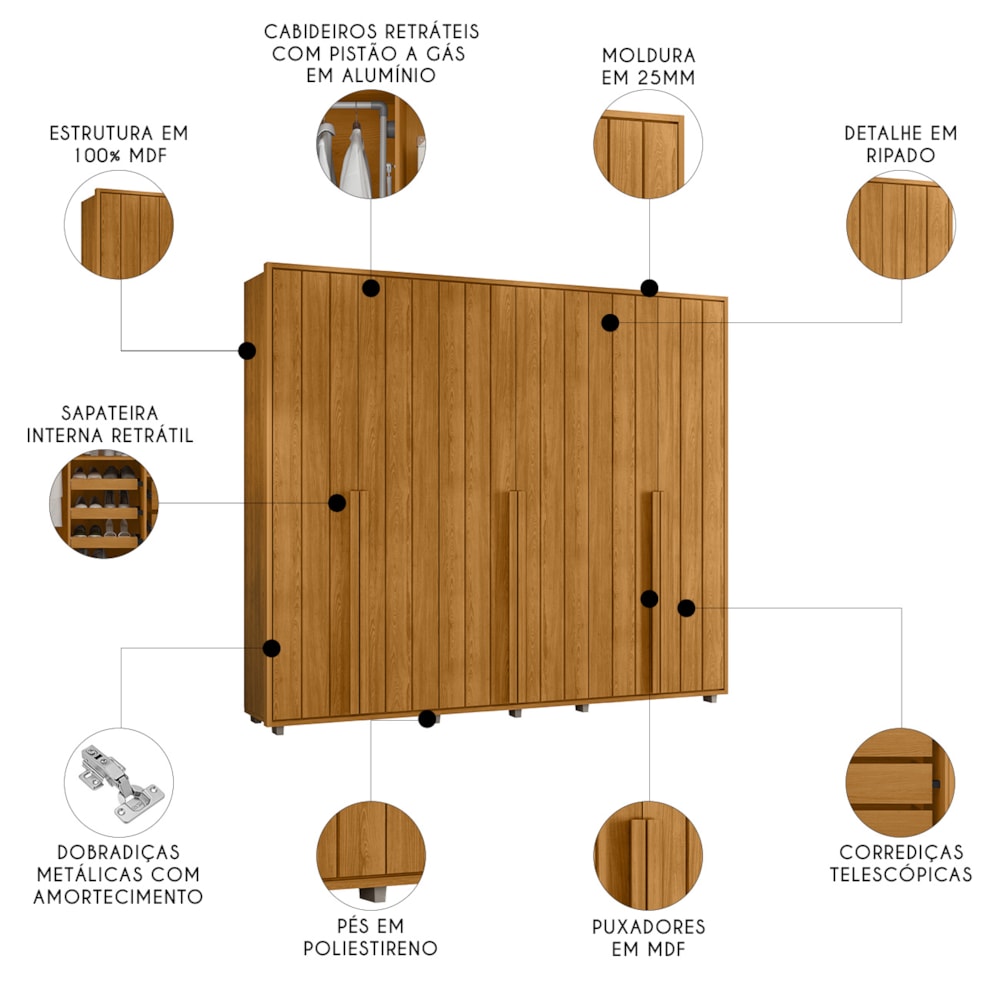 CABIDEIROS RETRÁTEIS COM PISTÃO A GÁS EM ALUMÍNIO

MOLDURA EM 25MM

ESTRUTURA EM 100% MDF

DETALHE EM RIPADO

SAPATEIRA INTERNA RETRÁTIL

DOBRADIÇAS METÁLICAS COM AMORTECIMENTO

PÉS EM POLIESTIRENO

PUXADORES EM MDF

CORREDIÇAS TELESCÓPICAS