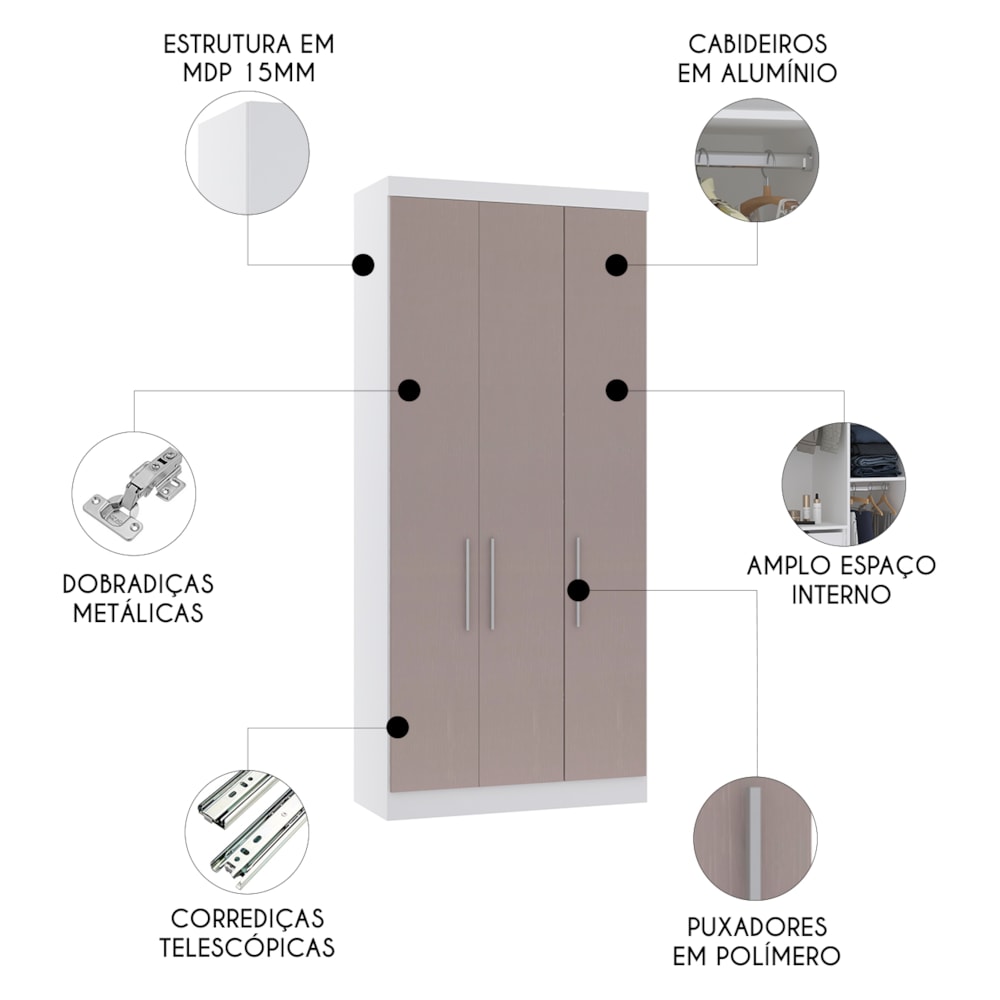 ESTRUTURA EM MDP 15MM

CABIDEIROS EM ALUMÍNIO

DOBRADIÇAS METÁLICAS

AMPLO ESPAÇO INTERNO

CORREDIÇAS TELESCÓPICAS

PUXADORES EM POLÍMERO