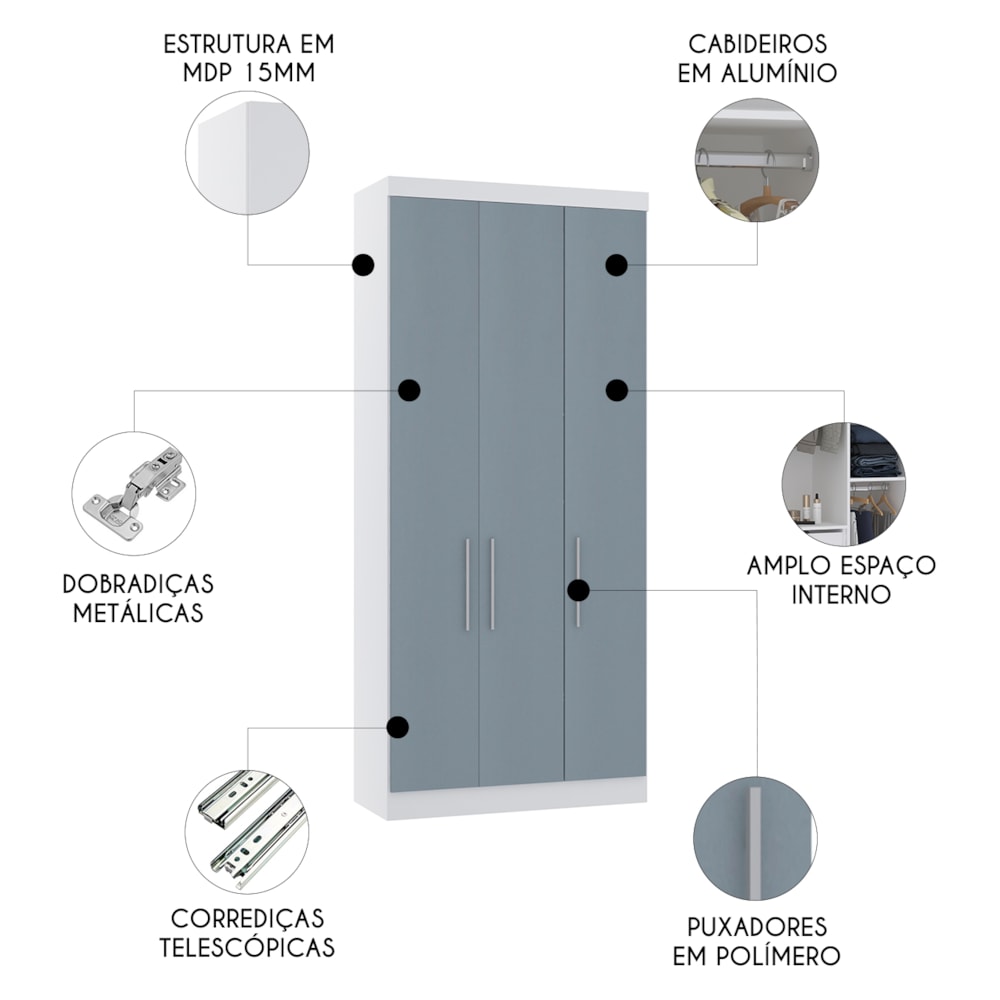 ESTRUTURA EM MDP 15MM

CABIDEIROS EM ALUMÍNIO

DOBRADIÇAS METÁLICAS

AMPLO ESPAÇO INTERNO

CORREDIÇAS TELESCÓPICAS

PUXADORES EM POLÍMERO