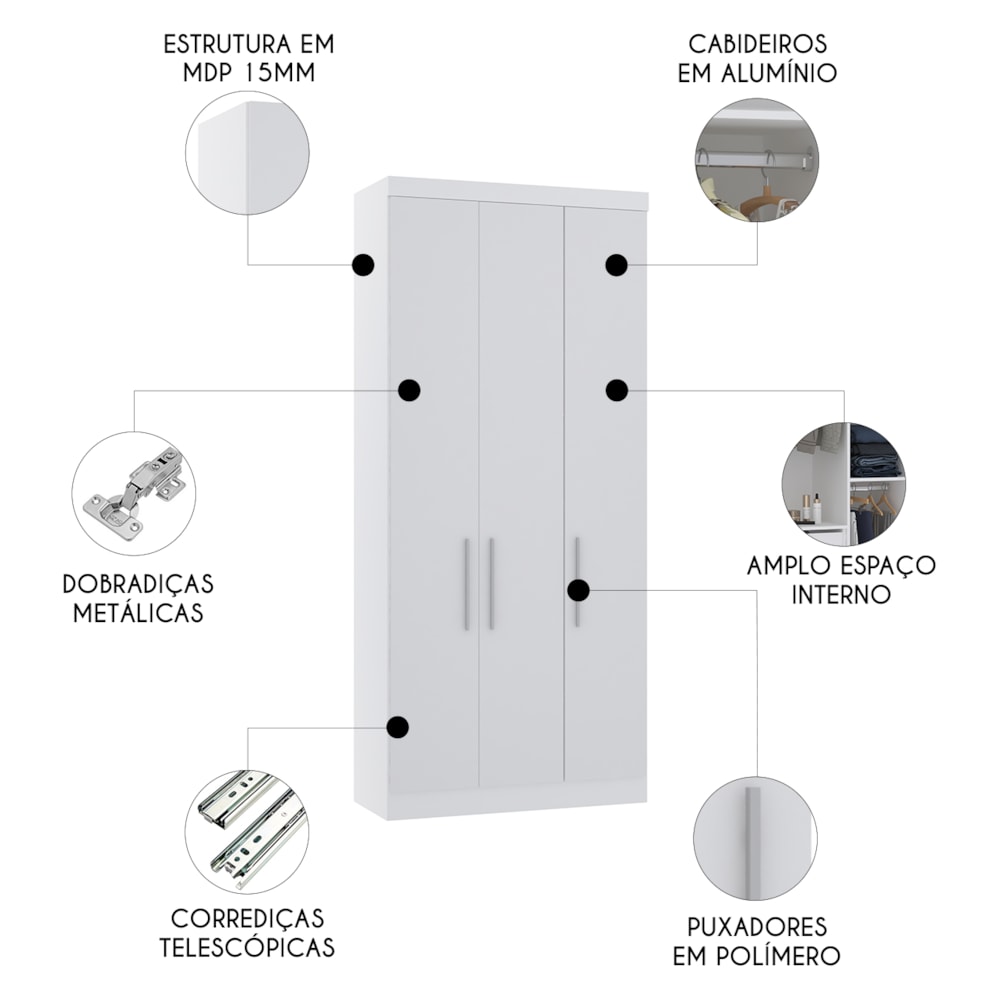 ESTRUTURA EM MDP 15MM

CABIDEIROS EM ALUMÍNIO

DOBRADIÇAS METÁLICAS

AMPLO ESPAÇO INTERNO

CORREDIÇAS TELESCÓPICAS

PUXADORES EM POLÍMERO