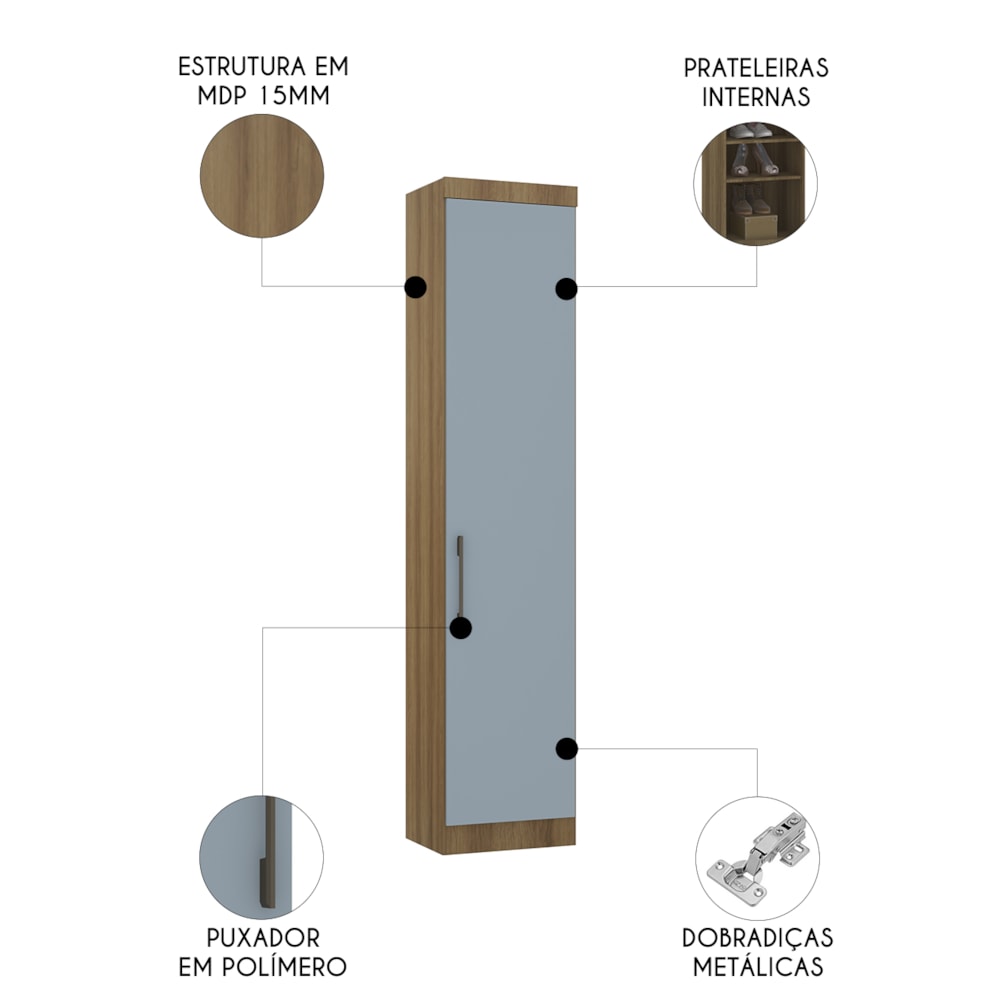 ESTRUTURA EM
MDP 15MM

PRATELEIRAS
INTERNAS

PUXADOR
EM POLÍMERO

DOBRADIÇAS
METÁLICAS