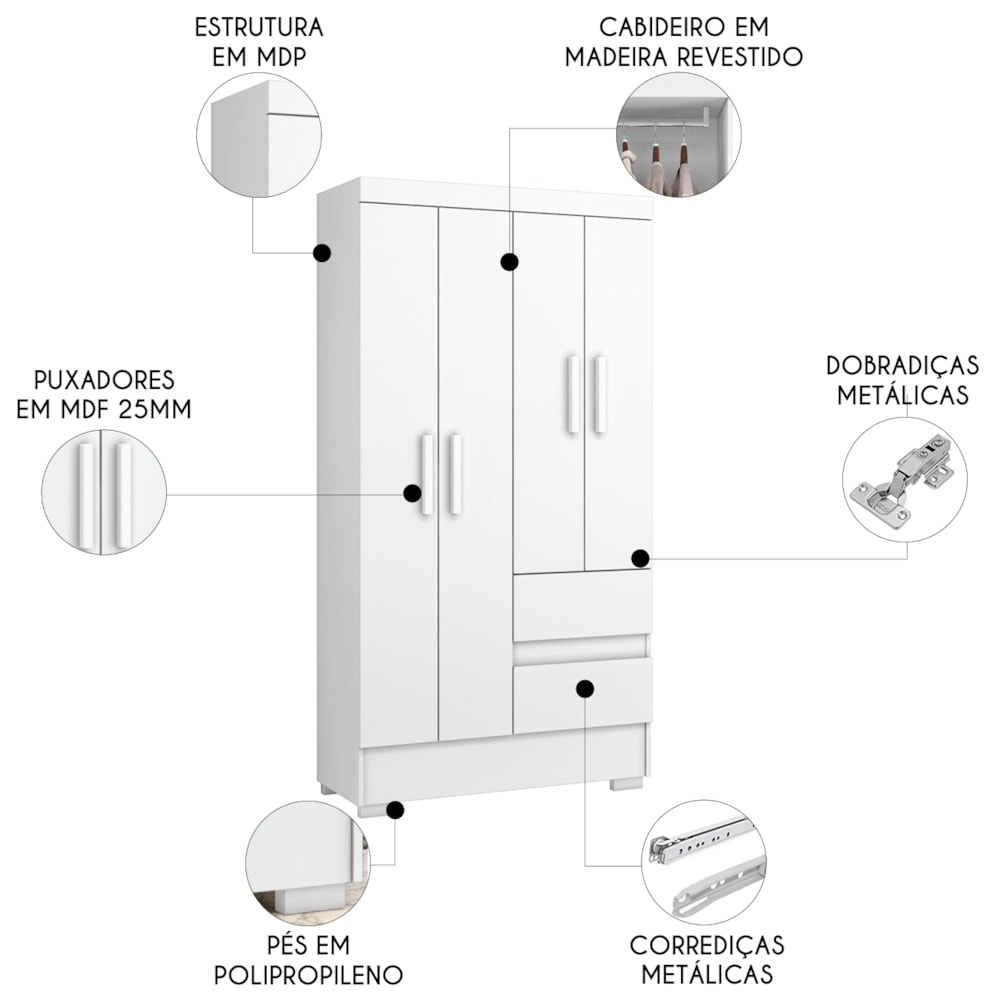 ESTRUTURA EM MDP

CABIDEIRO EM MADEIRA REVESTIDO

PUXADORES EM MDF 25MM

DOBRADIÇAS METÁLICAS

PÉS EM POLIPROPILENO

CORREDIÇAS METÁLICAS