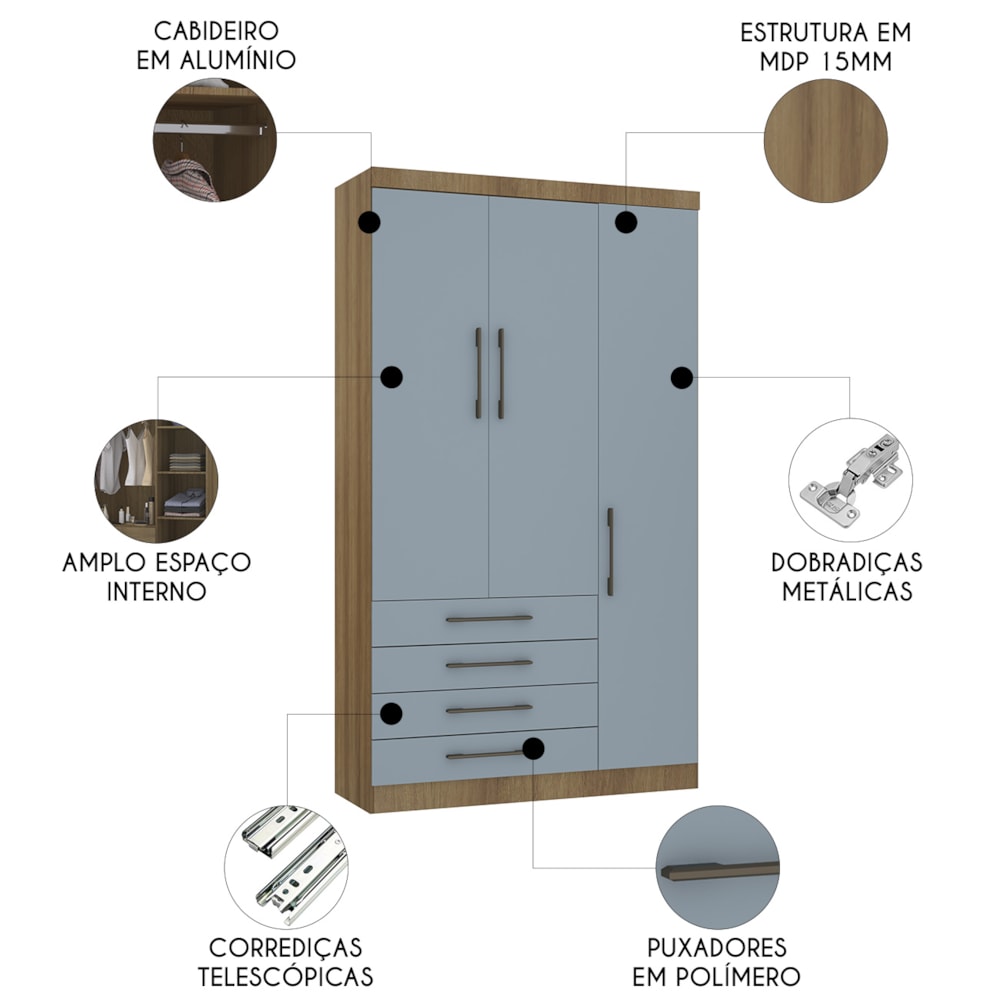 CABIDEIRO EM ALUMÍNIO

ESTRUTURA EM MDP 15MM

AMPLO ESPAÇO INTERNO

DOBRADIÇAS METÁLICAS

CORREDIÇAS TELESCÓPICAS

PUXADORES EM POLÍMERO