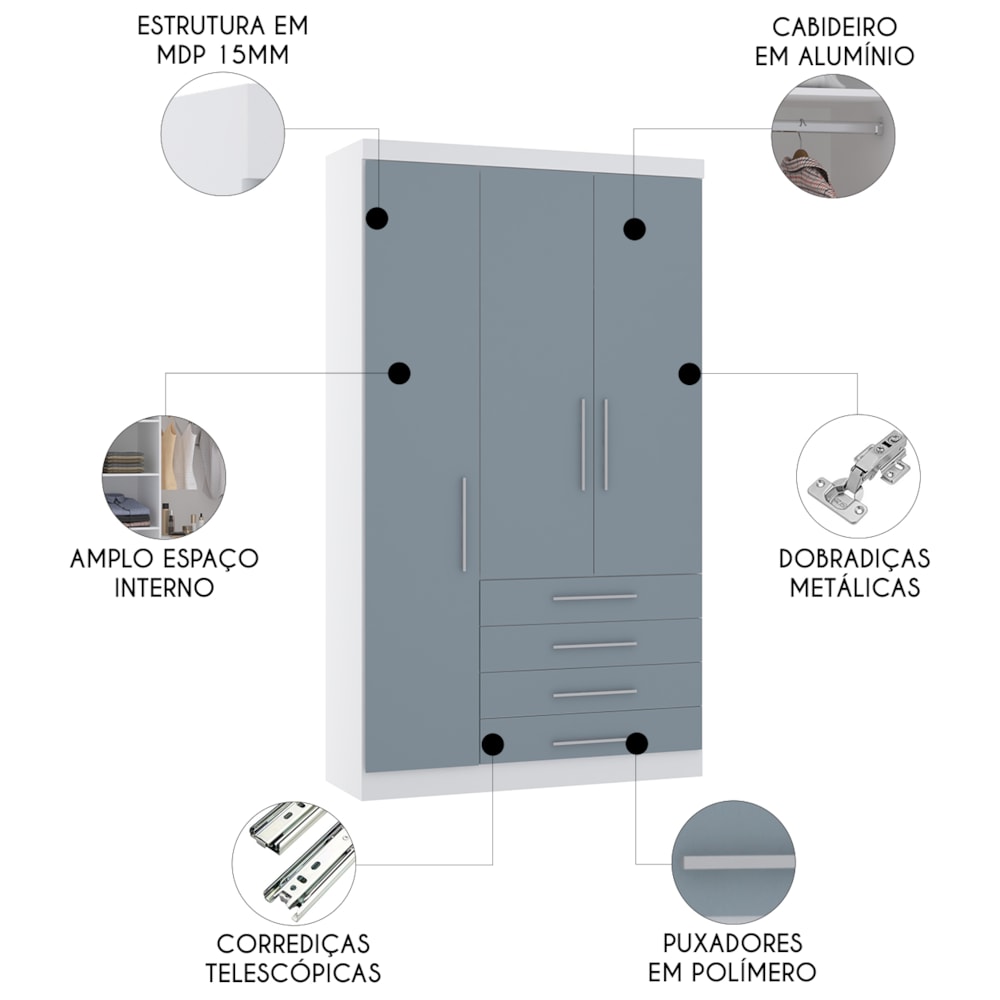 ESTRUTURA EM MDP 15MM

CABIDEIRO EM ALUMÍNIO

AMPLO ESPAÇO INTERNO

DOBRADIÇAS METÁLICAS

CORREDIÇAS TELESCÓPICAS

PUXADORES EM POLÍMERO