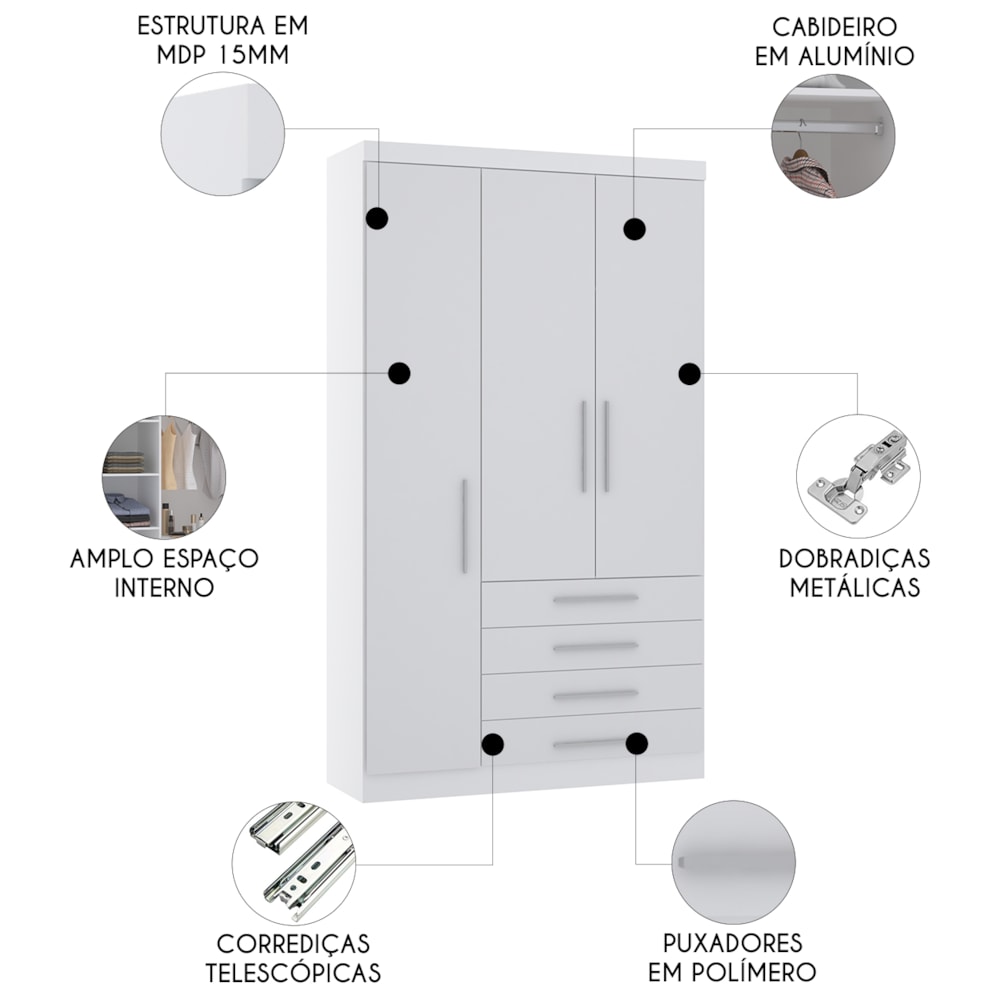 ESTRUTURA EM MDP 15MM

CABIDEIRO EM ALUMÍNIO

AMPLO ESPAÇO INTERNO

DOBRADIÇAS METÁLICAS

CORREDIÇAS TELESCÓPICAS

PUXADORES EM POLÍMERO