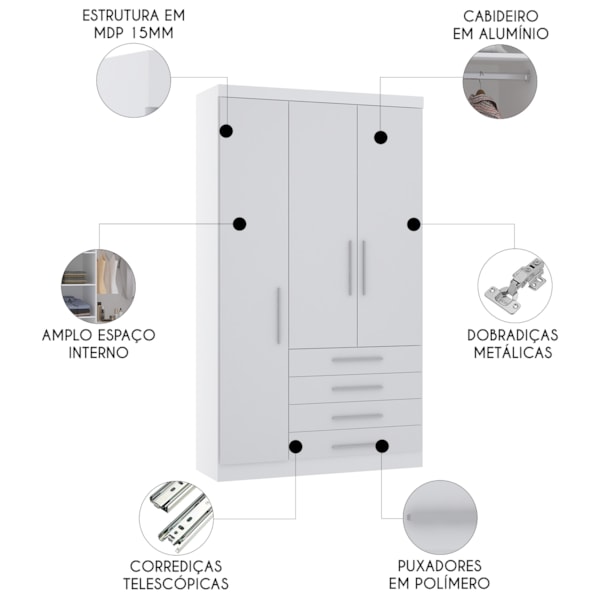 ESTRUTURA EM MDP 15MM

CABIDEIRO EM ALUMÍNIO

AMPLO ESPAÇO INTERNO

DOBRADIÇAS METÁLICAS

CORREDIÇAS TELESCÓPICAS

PUXADORES EM POLÍMERO