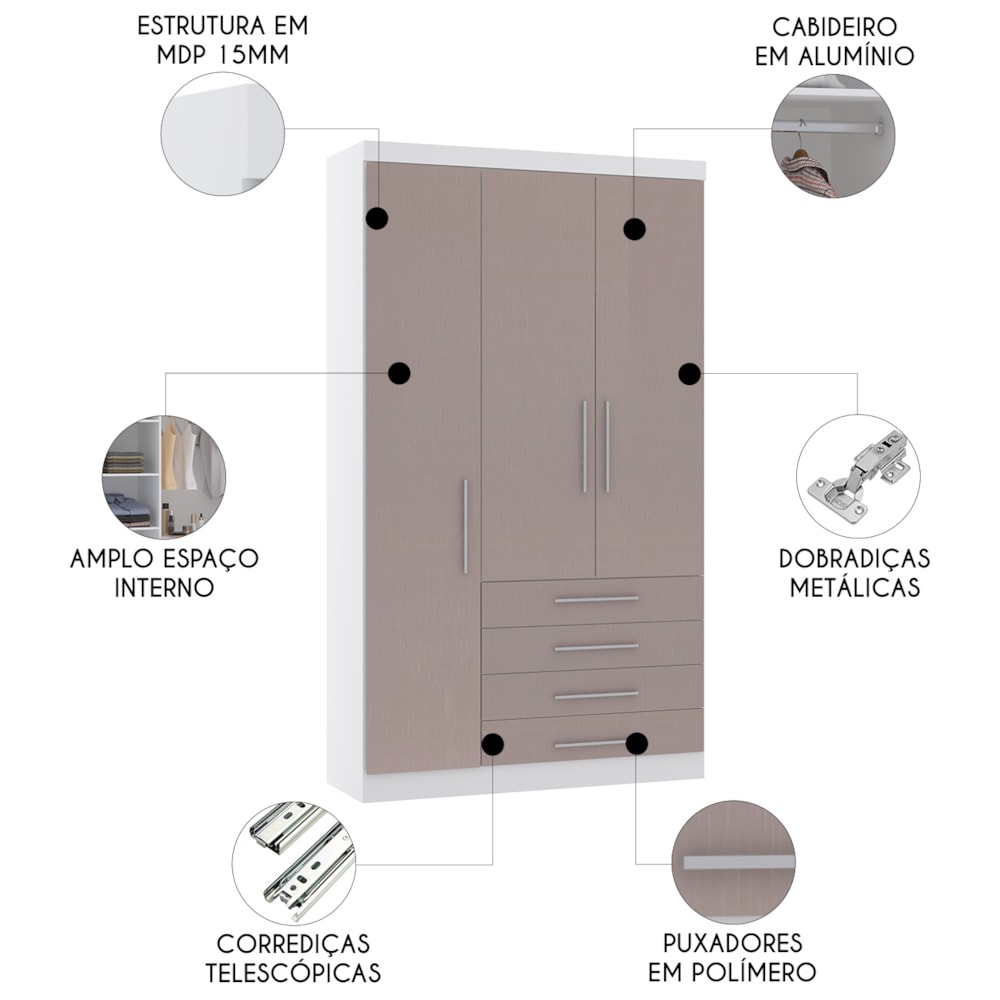 ESTRUTURA EM MDP 15MM

CABIDEIRO EM ALUMÍNIO

AMPLO ESPAÇO INTERNO

DOBRADIÇAS METÁLICAS

CORREDIÇAS TELESCÓPICAS

PUXADORES EM POLÍMERO