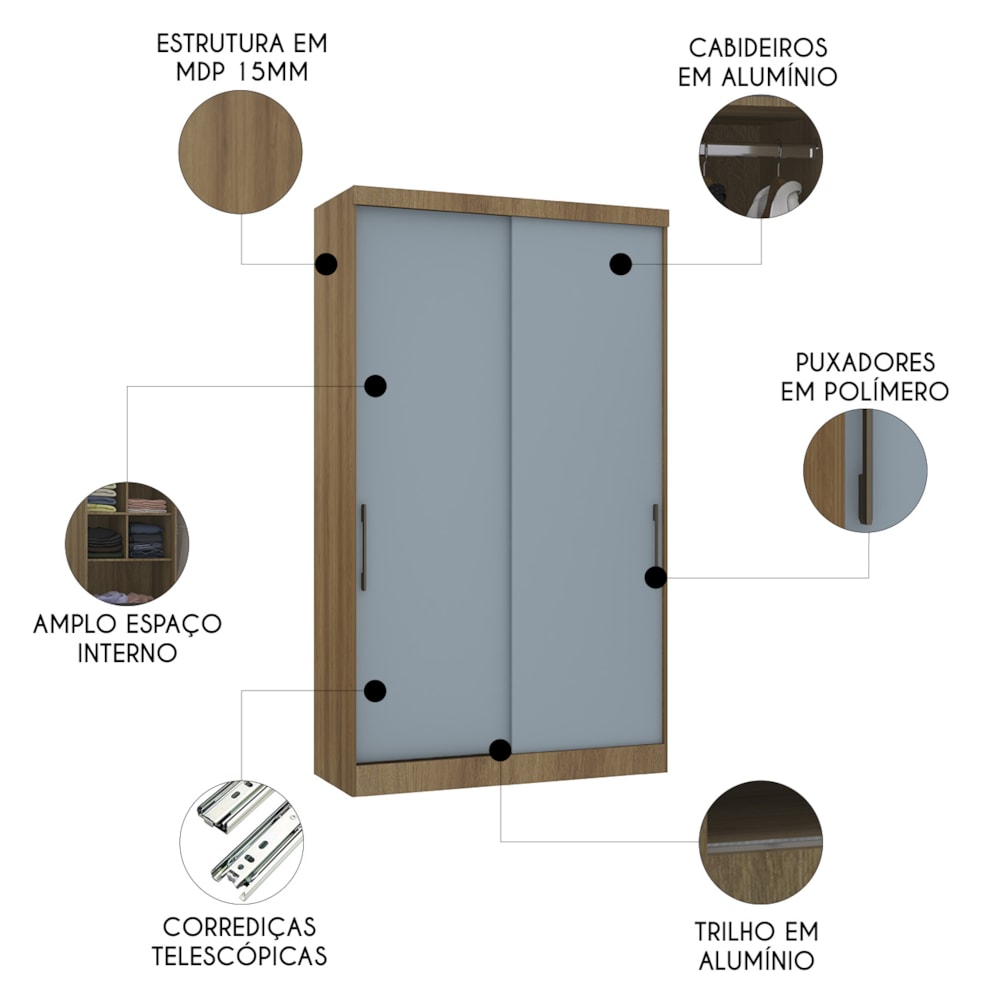 ESTRUTURA EM MDP 15MM

CABIDEIROS EM ALUMÍNIO

PUXADORES EM POLÍMERO

AMPLO ESPAÇO INTERNO

CORREDIÇAS TELESCÓPICAS

TRILHO EM ALUMÍNIO