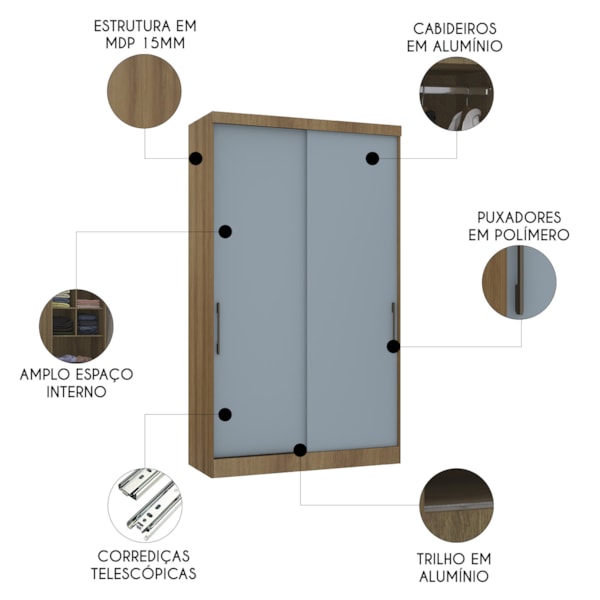 ESTRUTURA EM MDP 15MM

CABIDEIROS EM ALUMÍNIO

PUXADORES EM POLÍMERO

AMPLO ESPAÇO INTERNO

CORREDIÇAS TELESCÓPICAS

TRILHO EM ALUMÍNIO