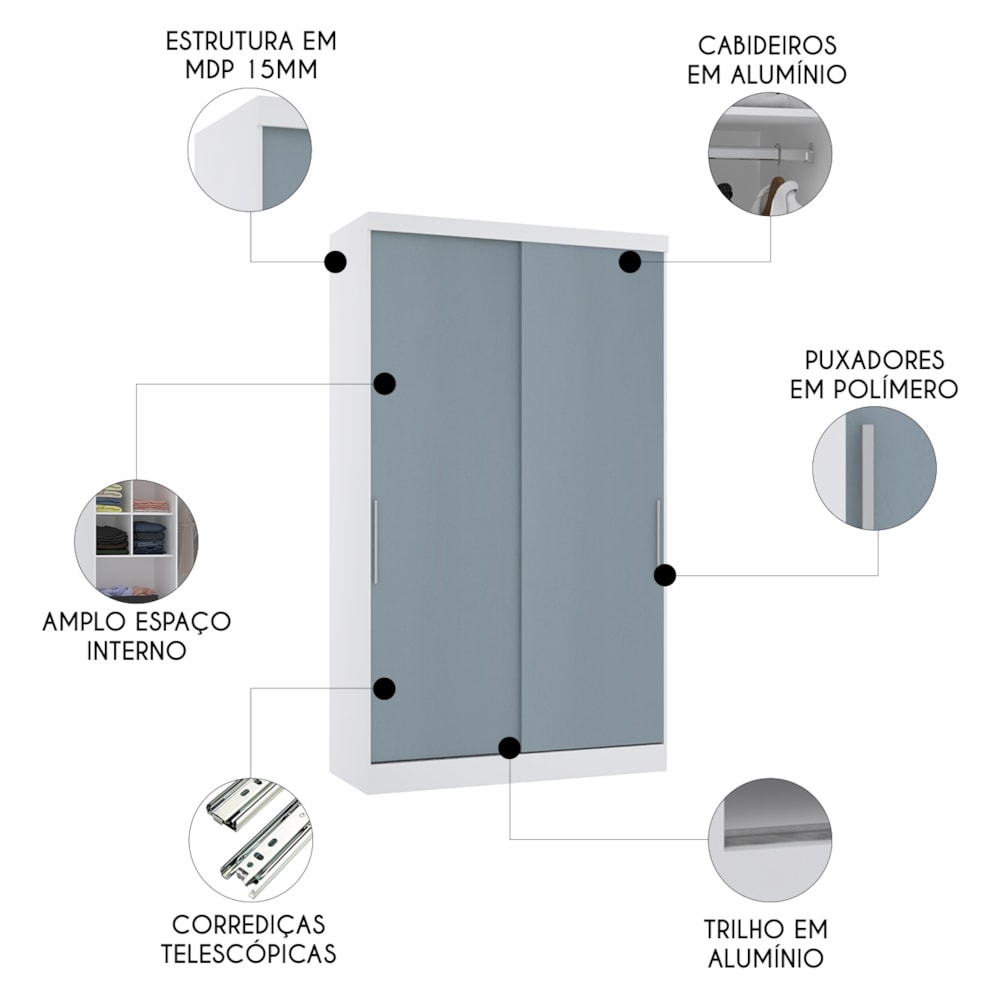 ESTRUTURA EM MDP 15MM

CABIDEIROS EM ALUMÍNIO

PUXADORES EM POLÍMERO

AMPLO ESPAÇO INTERNO

CORREDIÇAS TELESCÓPICAS

TRILHO EM ALUMÍNIO