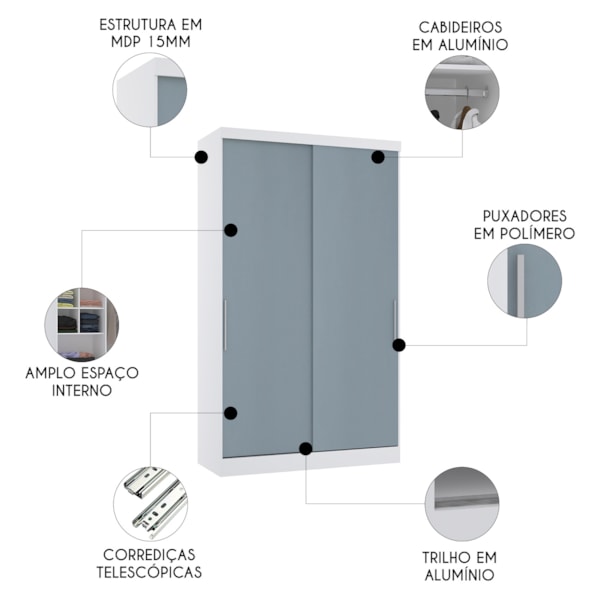 ESTRUTURA EM MDP 15MM

CABIDEIROS EM ALUMÍNIO

PUXADORES EM POLÍMERO

AMPLO ESPAÇO INTERNO

CORREDIÇAS TELESCÓPICAS

TRILHO EM ALUMÍNIO