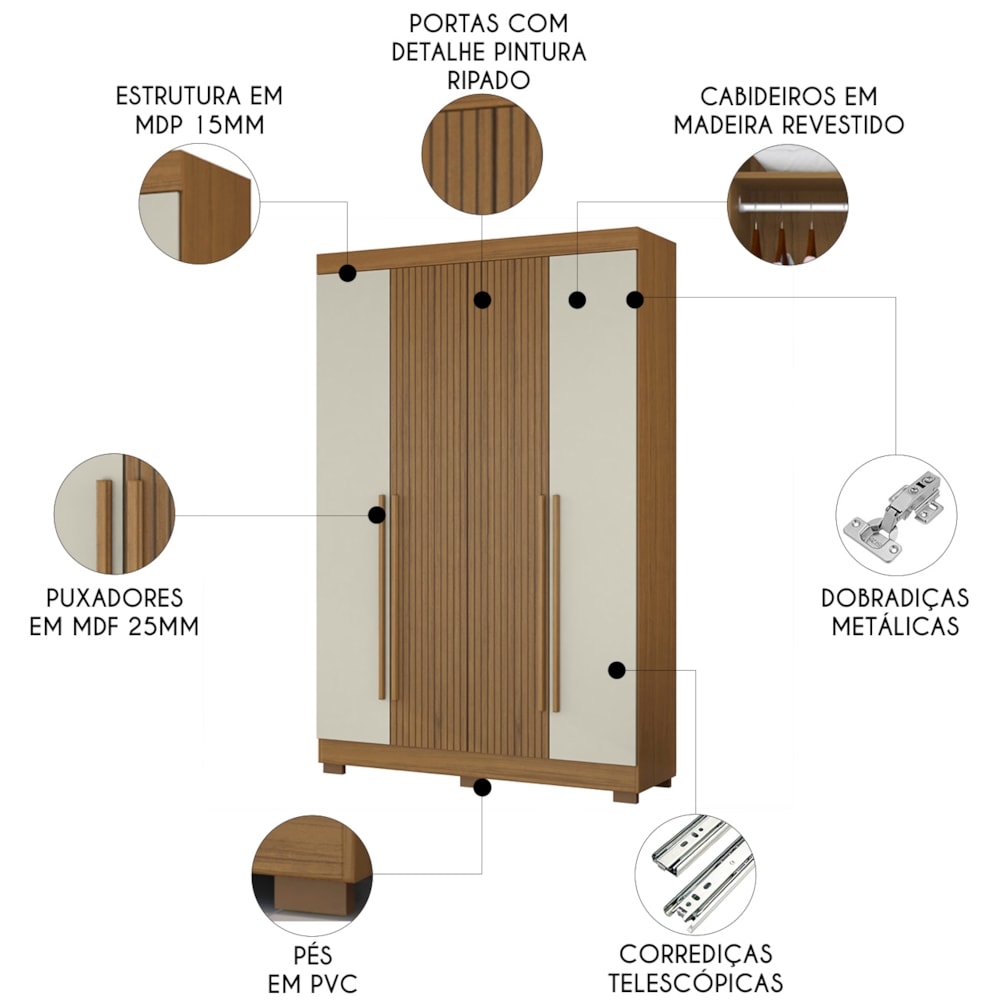 PORTAS COM DETALHE PINTURA RIPADO

ESTRUTURA EM MDP 15MM

CABIDEIROS EM MADEIRA REVESTIDO

PUXADORES EM MDF 25MM

DOBRADIÇAS METÁLICAS

PÉS EM PVC

CORREDIÇAS TELESCÓPICAS