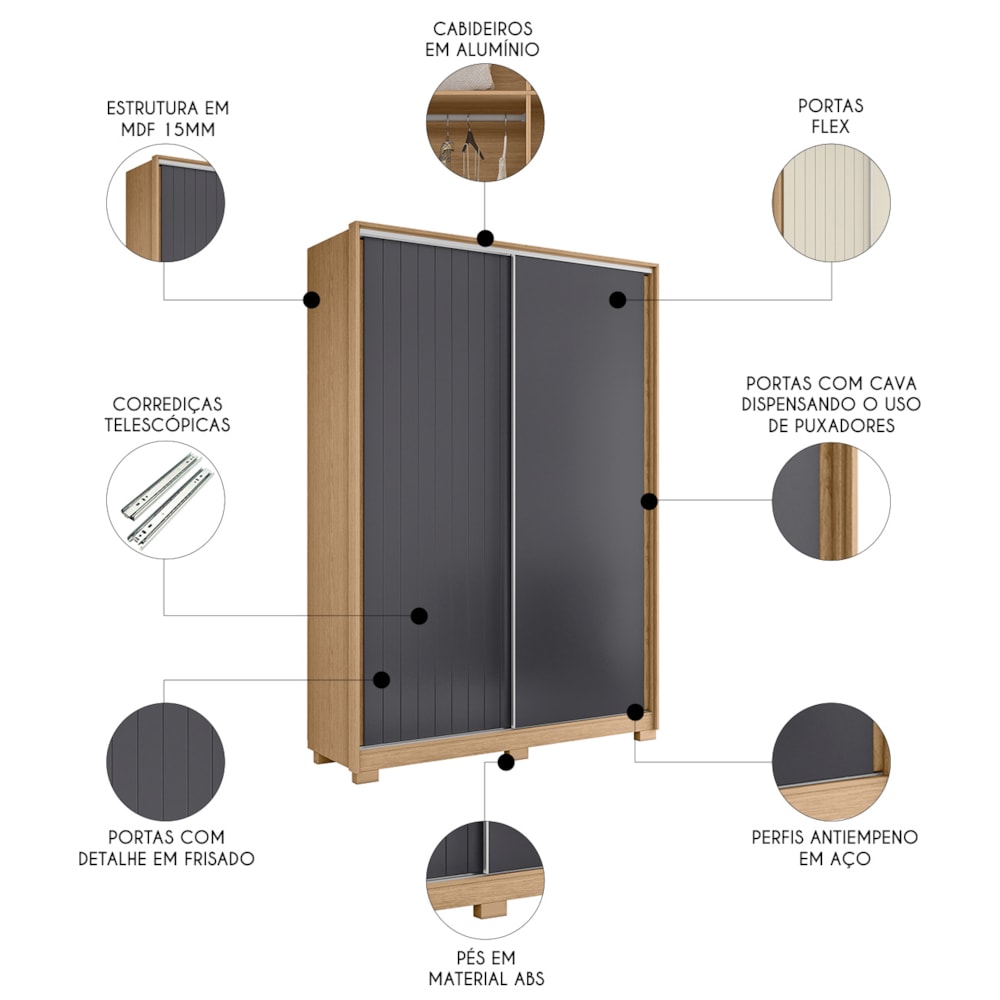 CABIDEIROS
EM ALUMÍNIO

ESTRUTURA EM
MDF 15MM

PORTAS
FLEX

CORREDIÇAS
TELESCÓPICAS

PORTAS COM CAVA
DISPENSANDO O USO
DE PUXADORES

PORTAS COM
DETALHE EM FRISADO

PERFIS ANTIEMPENO
EM AÇO

PÉS EM
MATERIAL ABS