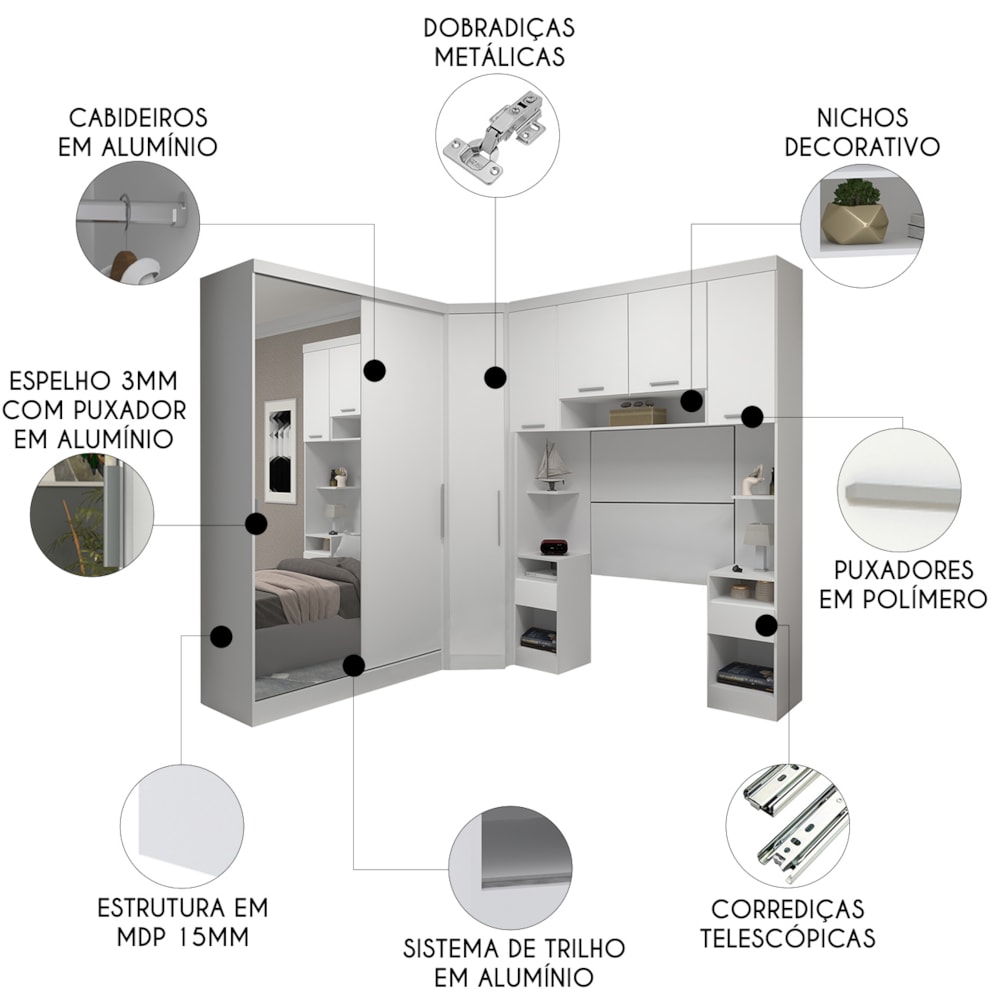 DOBRADIÇAS METÁLICAS

CABIDEIROS EM ALUMÍNIO

NICHOS DECORATIVO

ESPELHO 3MM COM PUXADOR EM ALUMÍNIO

PUXADORES EM POLÍMERO

ESTRUTURA EM MDP 15MM

SISTEMA DE TRILHO EM ALUMÍNIO

CORREDIÇAS TELESCÓPICAS