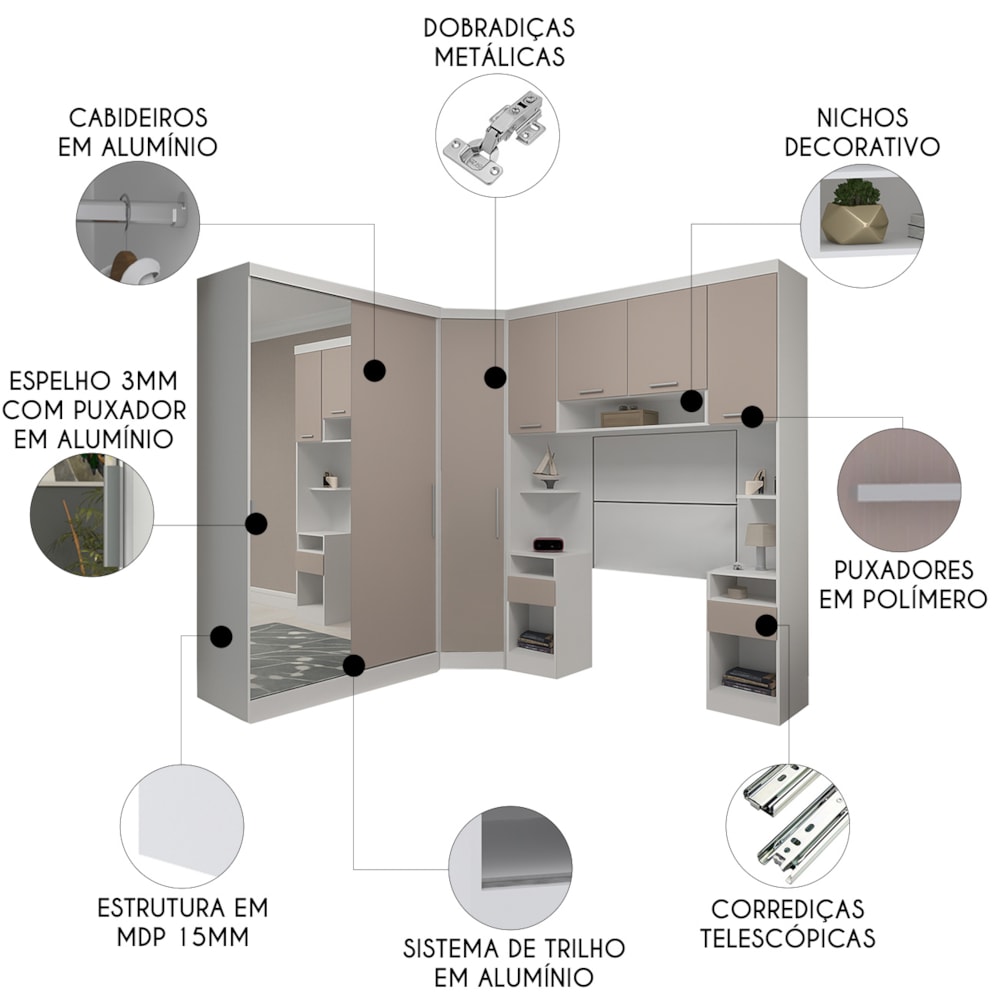 DOBRADIÇAS METÁLICAS

CABIDEIROS EM ALUMÍNIO

NICHOS DECORATIVO

ESPELHO 3MM COM PUXADOR EM ALUMÍNIO

PUXADORES EM POLÍMERO

ESTRUTURA EM MDP 15MM

SISTEMA DE TRILHO EM ALUMÍNIO

CORREDIÇAS TELESCÓPICAS