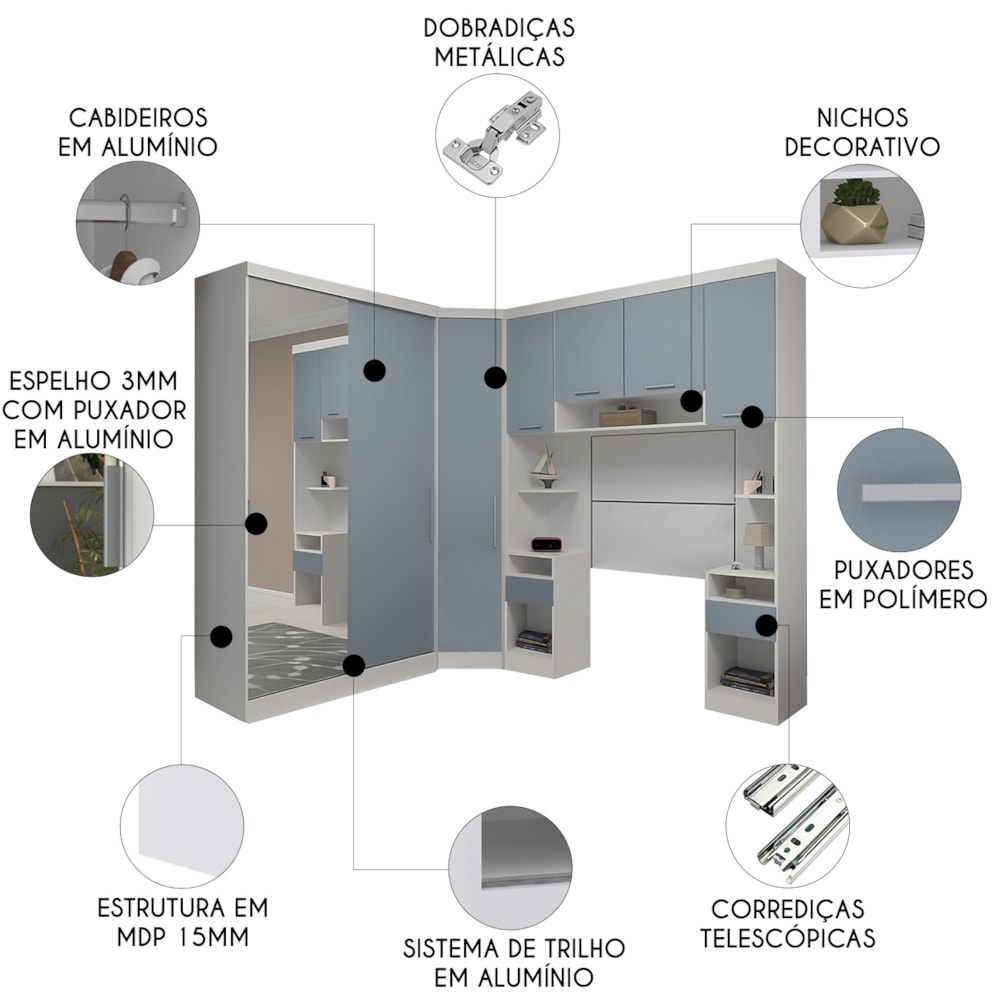 DOBRADIÇAS METÁLICAS

CABIDEIROS EM ALUMÍNIO

NICHOS DECORATIVO

ESPELHO 3MM COM PUXADOR EM ALUMÍNIO

PUXADORES EM POLÍMERO

ESTRUTURA EM MDP 15MM

SISTEMA DE TRILHO EM ALUMÍNIO

CORREDIÇAS TELESCÓPICAS