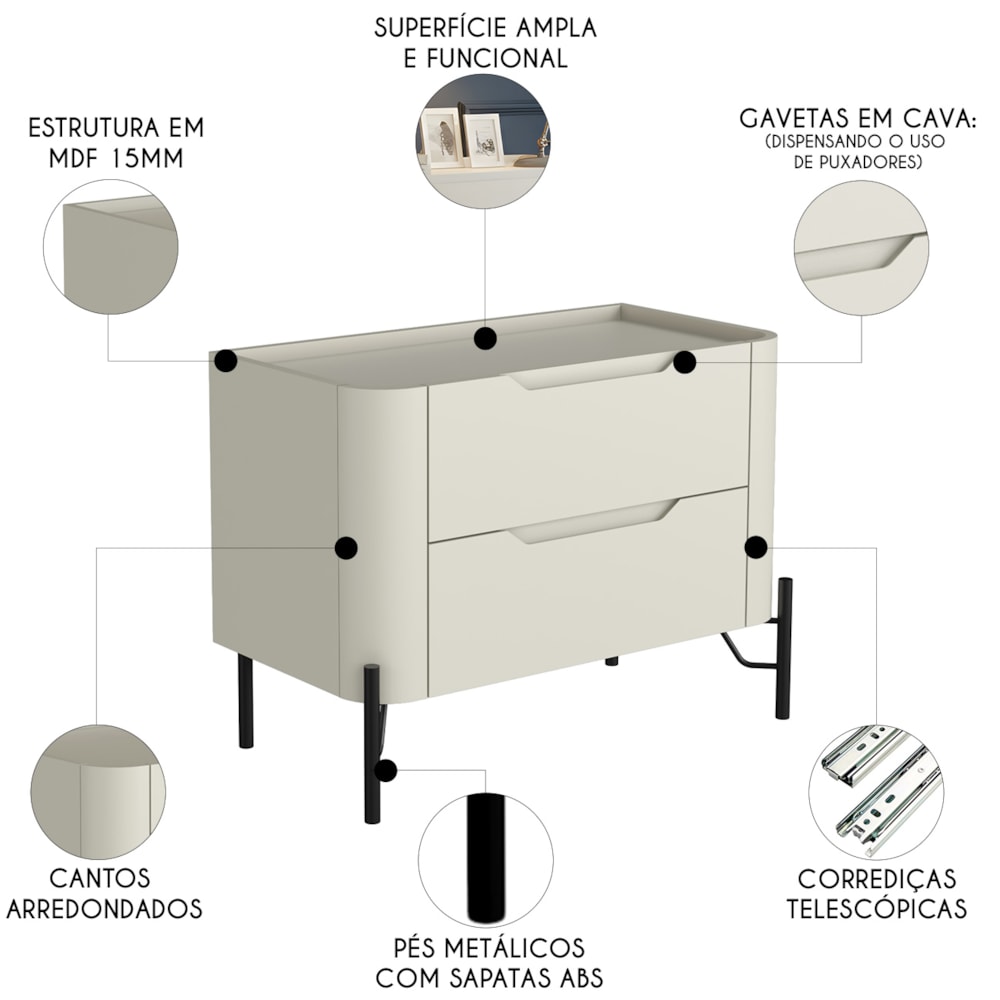 SUPERFÍCIE AMPLA
E FUNCIONAL

ESTRUTURA EM
MDF 15MM

GAVETAS EM CAVA:
(DISPENSANDO O USO
DE PUXADORES)

CANTOS
ARREDONDADOS

PÉS METÁLICOS
COM SAPATAS ABS

CORREDIÇAS
TELESCÓPICAS