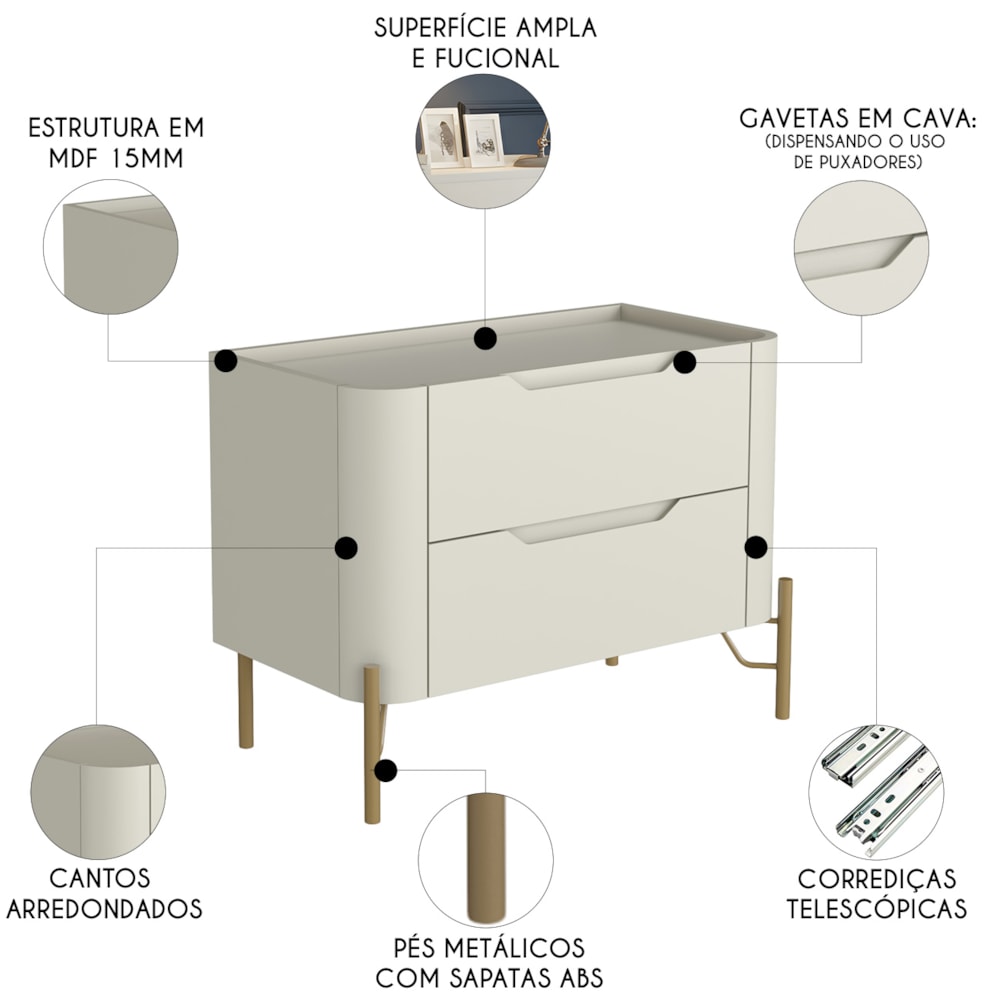 SUPERFÍCIE AMPLA E FUCIONAL

ESTRUTURA EM MDF 15MM

GAVETAS EM CAVA:
(DISPENSANDO O USO DE PUXADORES)

CANTOS ARREDONDADOS

PÉS METÁLICOS COM SAPATAS ABS

CORREDIÇAS TELESCÓPICAS