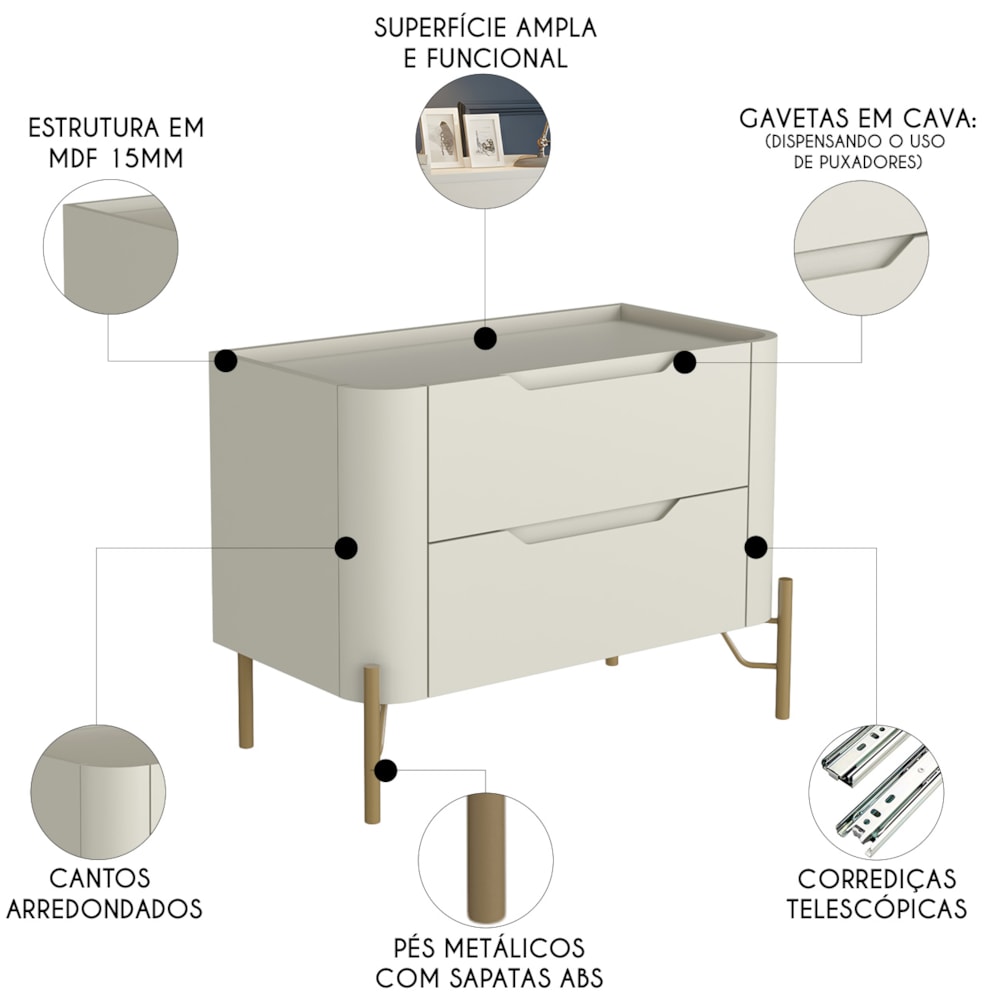 SUPERFÍCIE AMPLA
E FUNCIONAL

ESTRUTURA EM
MDF 15MM

GAVETAS EM CAVA:
(DISPENSANDO O USO
DE PUXADORES)

CANTOS
ARREDONDADOS

PÉS METÁLICOS
COM SAPATAS ABS

CORREDIÇAS
TELESCÓPICAS