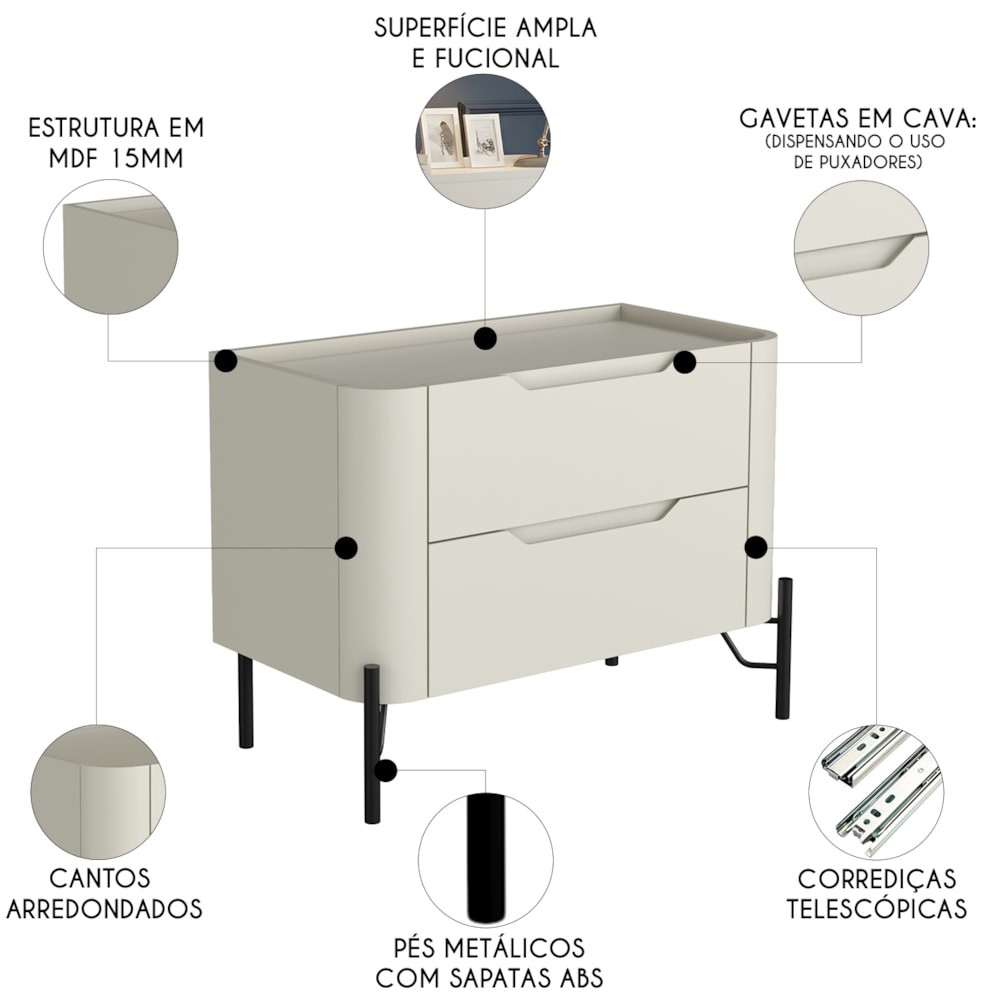 SUPERFÍCIE AMPLA
E FUCIONAL

ESTRUTURA EM
MDF 15MM

GAVETAS EM CAVA:
(DISPENSANDO O USO
DE PUXADORES)

CANTOS
ARREDONDADOS

PÉS METÁLICOS
COM SAPATAS ABS

CORREDIÇAS
TELESCÓPICAS