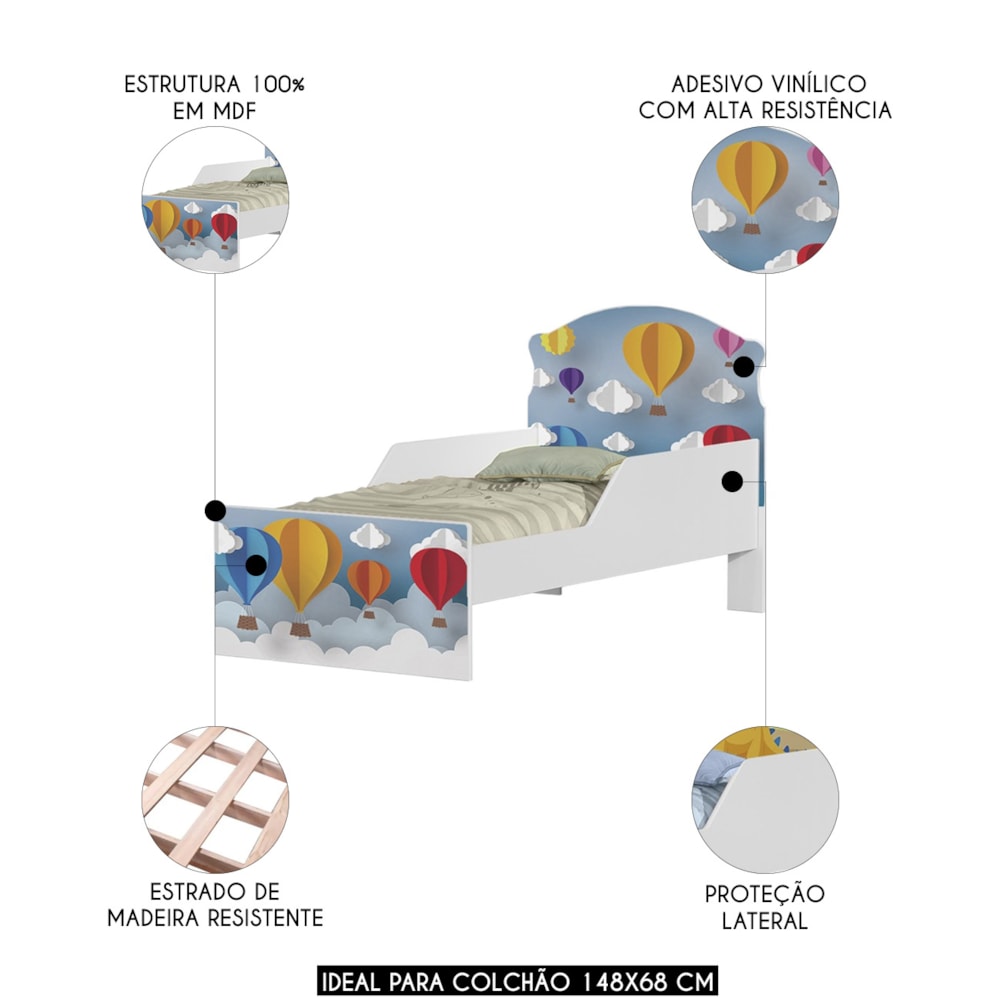 ESTRUTURA 100% EM MDF

ADESIVO VINÍLICO COM ALTA RESISTÊNCIA

ESTRADO DE MADEIRA RESISTENTE

PROTEÇÃO LATERAL

IDEAL PARA COLCHÃO 148X68 CM