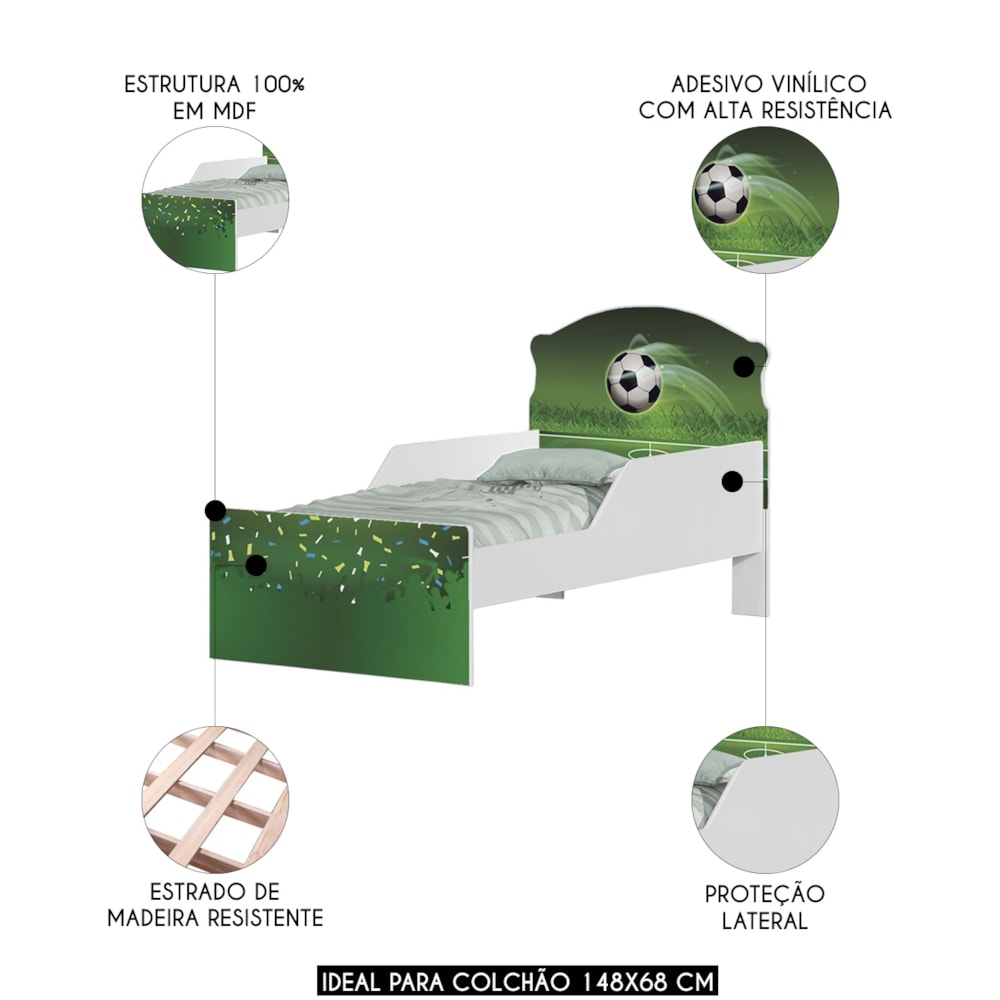 ESTRUTURA 100%
EM MDF

ADESIVO VINÍLICO
COM ALTA RESISTÊNCIA

ESTRADO DE
MADEIRA RESISTENTE

PROTEÇÃO
LATERAL

IDEAL PARA COLCHÃO 148X68 CM