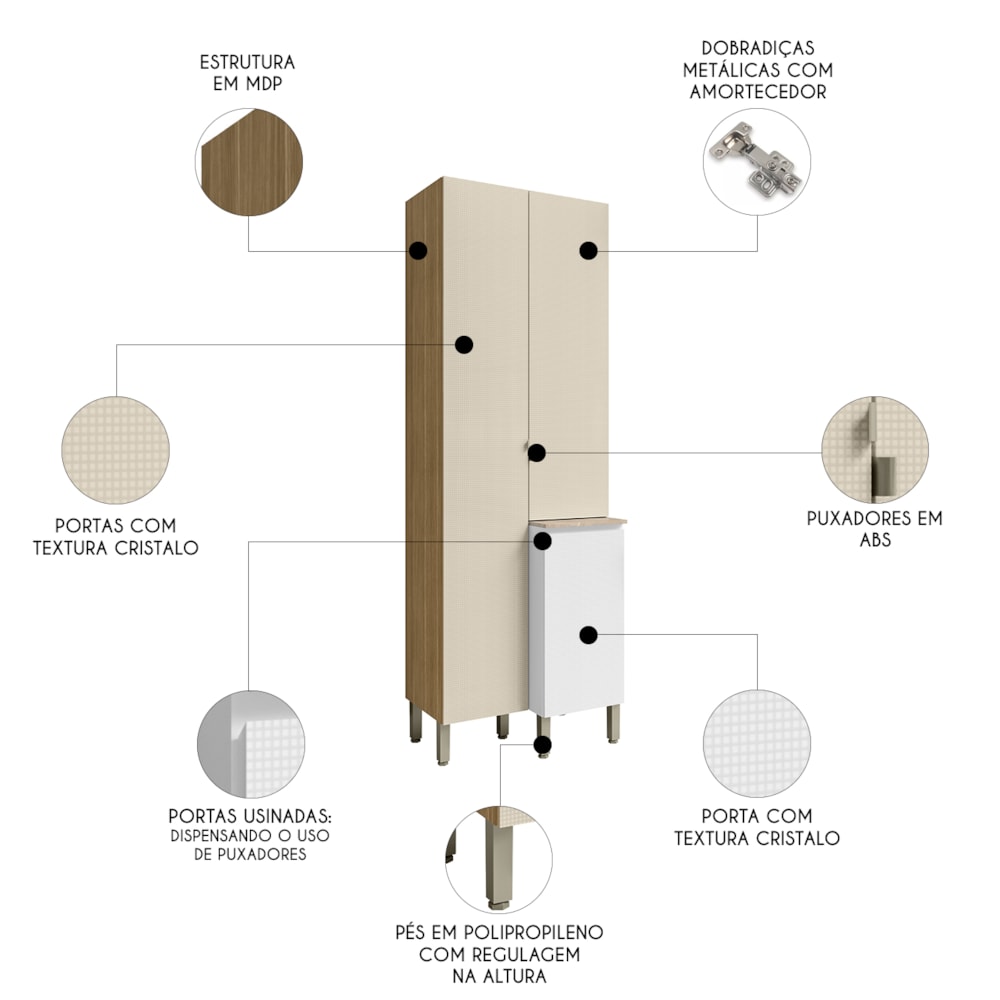 ESTRUTURA EM MDP

DOBRADIÇAS METÁLICAS COM AMORTECEDOR

PORTAS COM TEXTURA CRISTALO

PUXADORES EM ABS

PORTAS USINADAS: DISPENSANDO O USO DE PUXADORES

PORTA COM TEXTURA CRISTALO

PÉS EM POLIPROPILENO COM REGULAGEM NA ALTURA