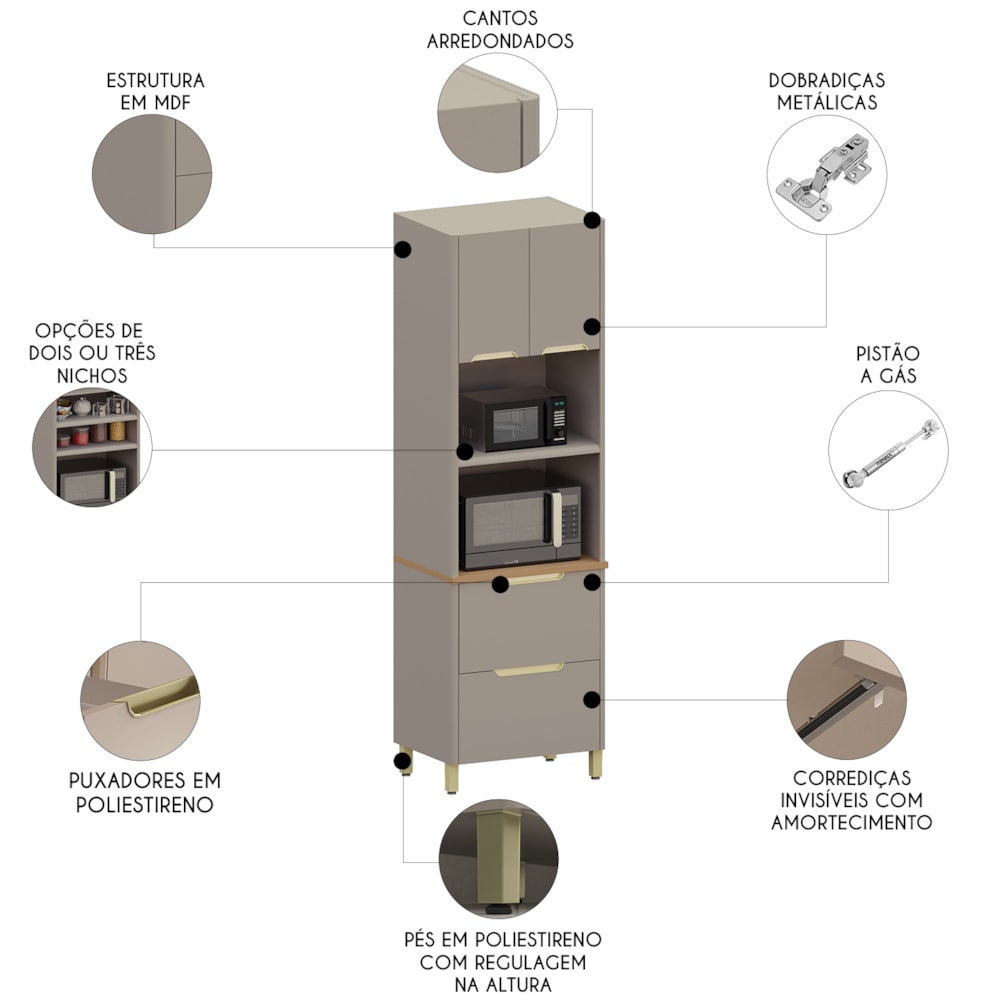 CANTOS ARREDONDADOS

ESTRUTURA EM MDF

DOBRADIÇAS METÁLICAS

OPÇÕES DE DOIS OU TRÊS NICHOS

PISTÃO A GÁS

PUXADORES EM POLIESTIRENO

CORREDIÇAS INVISÍVEIS COM AMORTECIMENTO

PÉS EM POLIESTIRENO COM REGULAGEM NA ALTURA