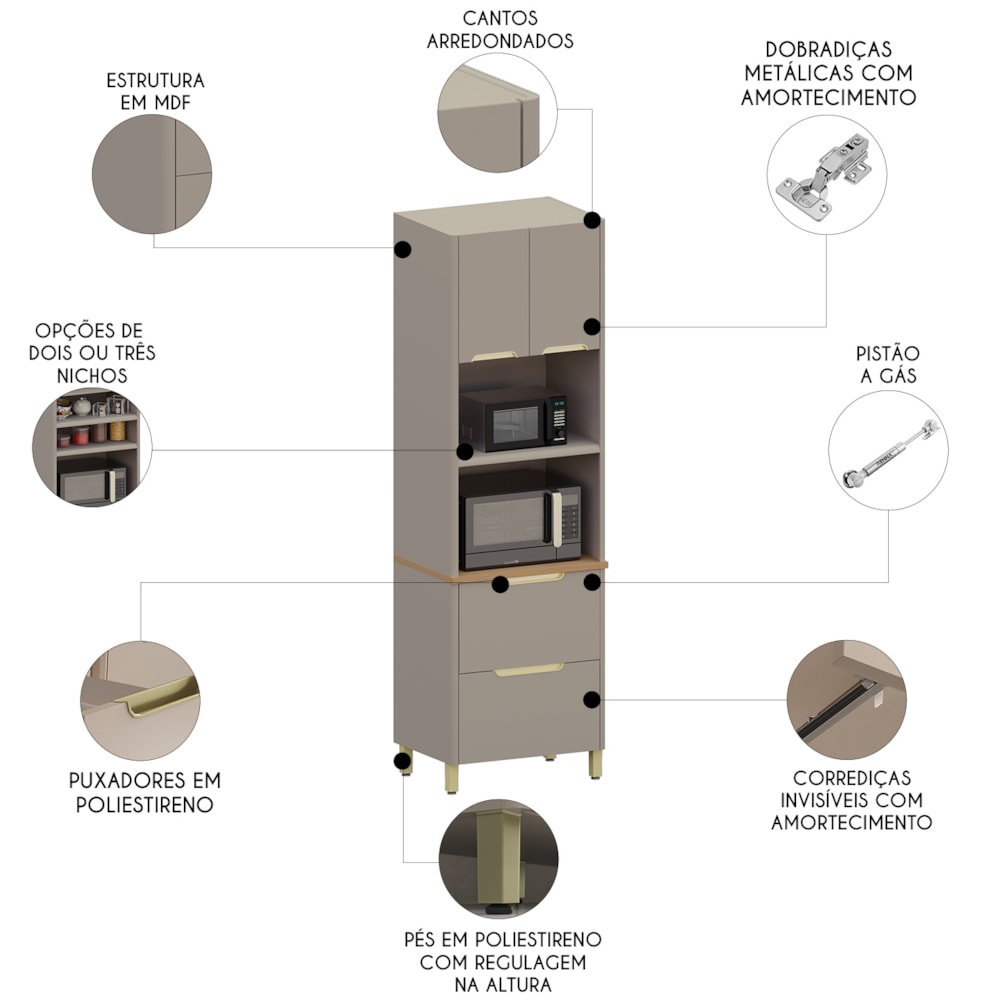 CANTOS ARREDONDADOS

ESTRUTURA EM MDF

DOBRADIÇAS METÁLICAS COM AMORTECIMENTO

OPÇÕES DE DOIS OU TRÊS NICHOS

PISTÃO A GÁS

PUXADORES EM POLIESTIRENO

CORREDIÇAS INVISÍVEIS COM AMORTECIMENTO

PÉS EM POLIESTIRENO COM REGULAGEM NA ALTURA