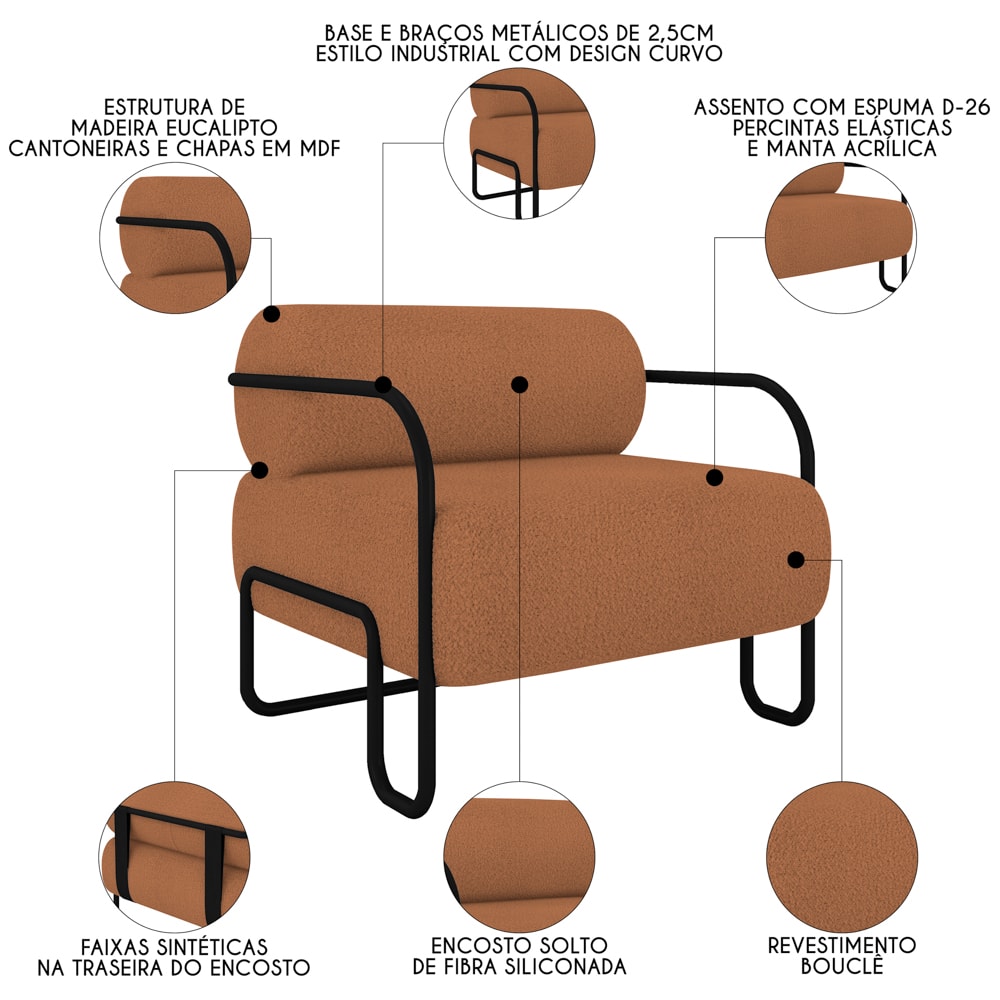 BASE E BRAÇOS METÁLICOS DE 2,5CM
ESTILO INDUSTRIAL COM DESIGN CURVO

ESTRUTURA DE
MADEIRA EUCALIPTO
CANTONEIRAS E CHAPAS EM MDF

ASSENTO COM ESPUMA D-26
PERCINTAS ELÁSTICAS
E MANTA ACRÍLICA

FAIXAS SINTÉTICAS
NA TRASEIRA DO ENCOSTO

ENCOSTO SOLTO
DE FIBRA SILICONADA

REVESTIMENTO
BOUCLÊ