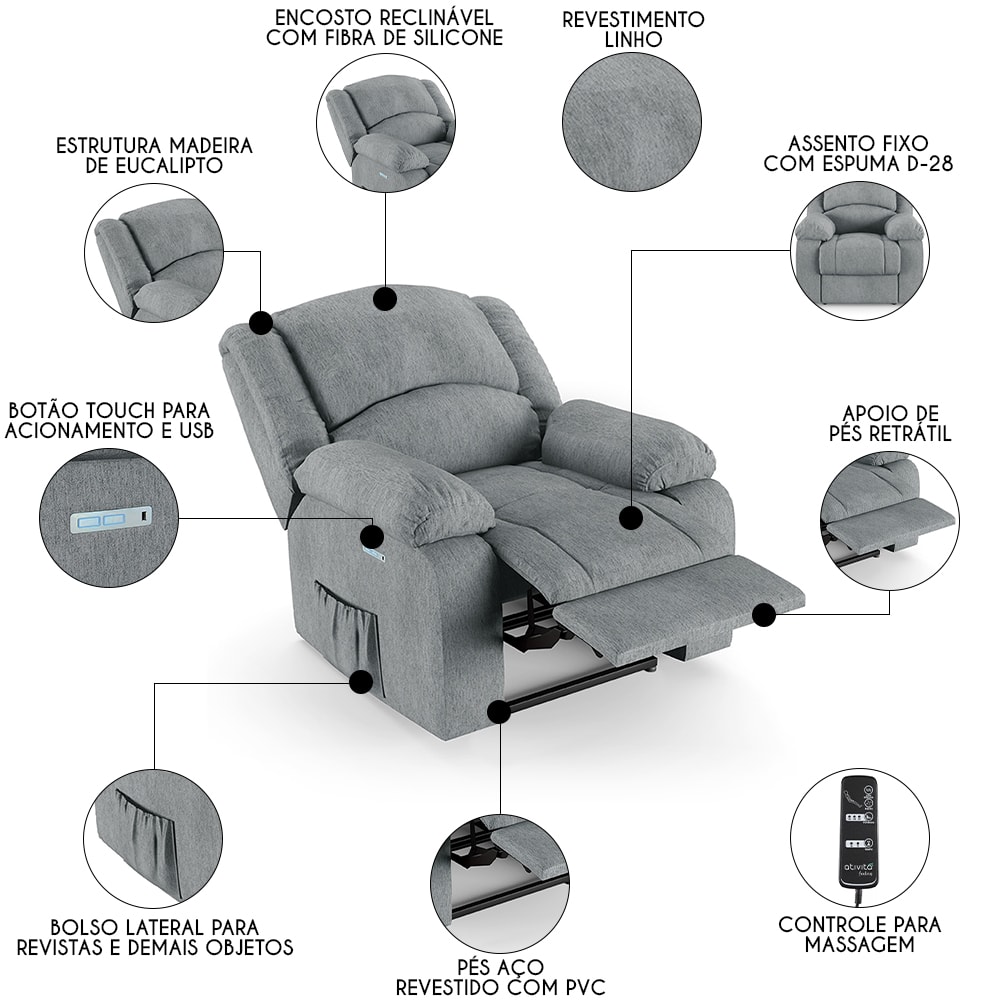 ENCOSTO RECLINÁVEL COM FIBRA DE SILICONE

REVESTIMENTO LINHO

ESTRUTURA MADEIRA DE EUCALIPTO

ASSENTO FIXO COM ESPUMA D-28

BOTÃO TOUCH PARA ACIONAMENTO E USB

APOIO DE PÉS RETRÁTIL

BOLSO LATERAL PARA REVISTAS E DEMAIS OBJETOS

PÉS AÇO REVESTIDO COM PVC

atività

CONTROLE PARA MASSAGEM