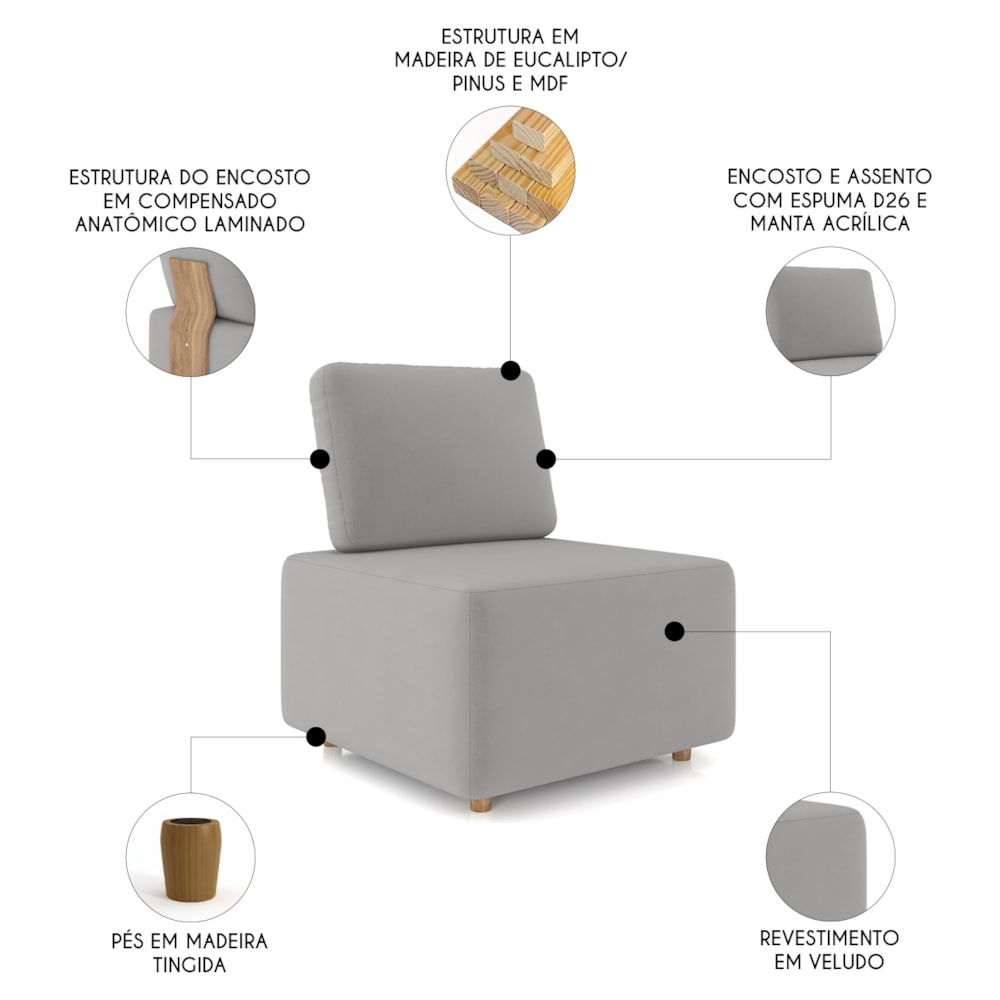 ESTRUTURA EM MADEIRA DE EUCALIPTO/ PINUS E MDF

ESTRUTURA DO ENCOSTO EM COMPENSADO ANATÔMICO LAMINADO

ENCOSTO E ASSENTO COM ESPUMA D26 E MANTA ACRÍLICA

PÉS EM MADEIRA TINGIDA

REVESTIMENTO EM VELUDO