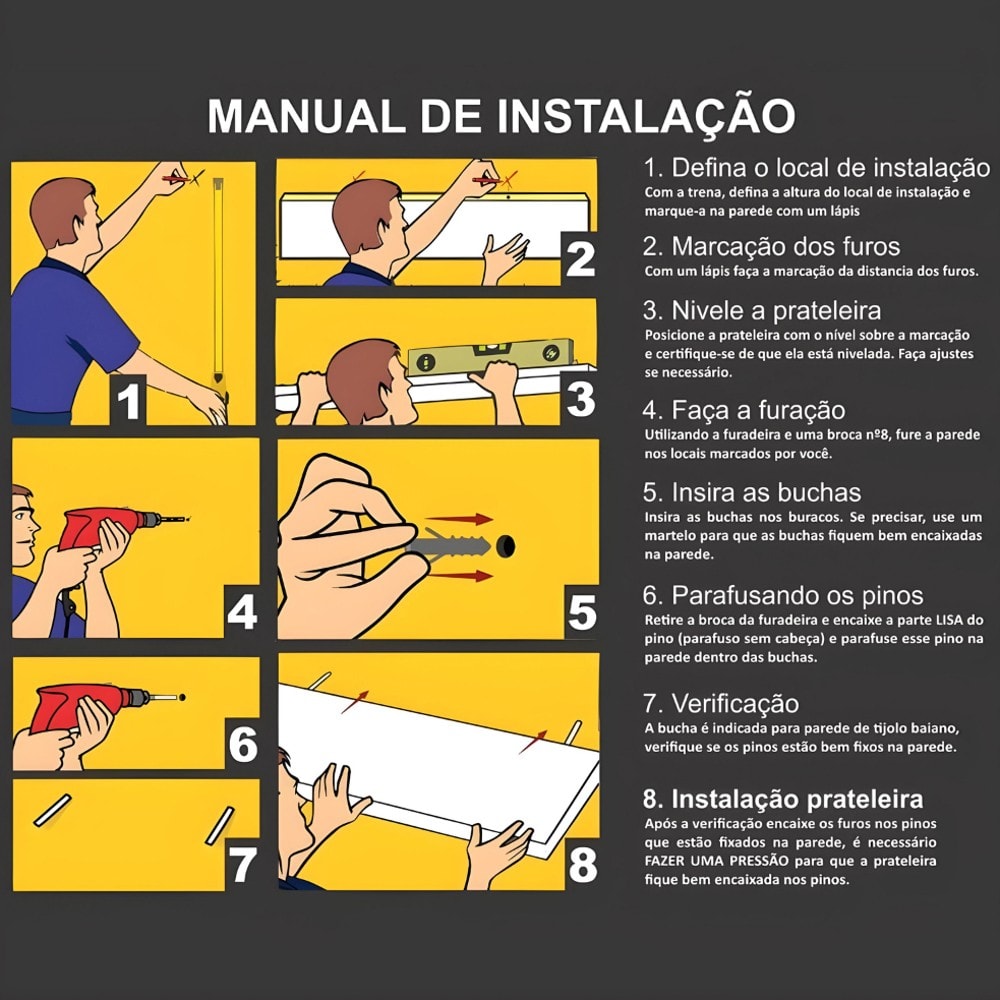 MANUAL DE INSTALAÇÃO

1

2

3

4

5

6

7

8

1. Defina o local de instalação
Com a trena, defina a altura do local de instalação e marque-a na parede com um lápis

2. Marcação dos furos
Com um lápis faça a marcação da distancia dos furos.

3. Nivele a prateleira
Posicione a prateleira com o nível sobre a marcação e certifique-se de que ela está nivelada. Faça ajustes se necessário.

4. Faça a furação
Utilizando a furadeira e uma broca nº8, fure a parede nos locais marcados por você.

5. Insira as buchas
Insira as buchas nos buracos. Se precisar, use um martelo para que as buchas fiquem bem encaixadas na parede.

6. Parafusando os pinos
Retire a broca da furadeira e encaixe a parte LISA do pino (parafuso sem cabeça) e parafuse esse pino na parede dentro das buchas.

7. Verificação
A bucha é indicada para parede de tijolo baiano, verifique se os pinos estão bem fixos na parede.

8. Instalação prateleira
Após a verificação encaixe os furos nos pinos que estão fixados na parede, é necessário FAZER UMA PRESSÃO para que a prateleira fique bem encaixada nos pinos.