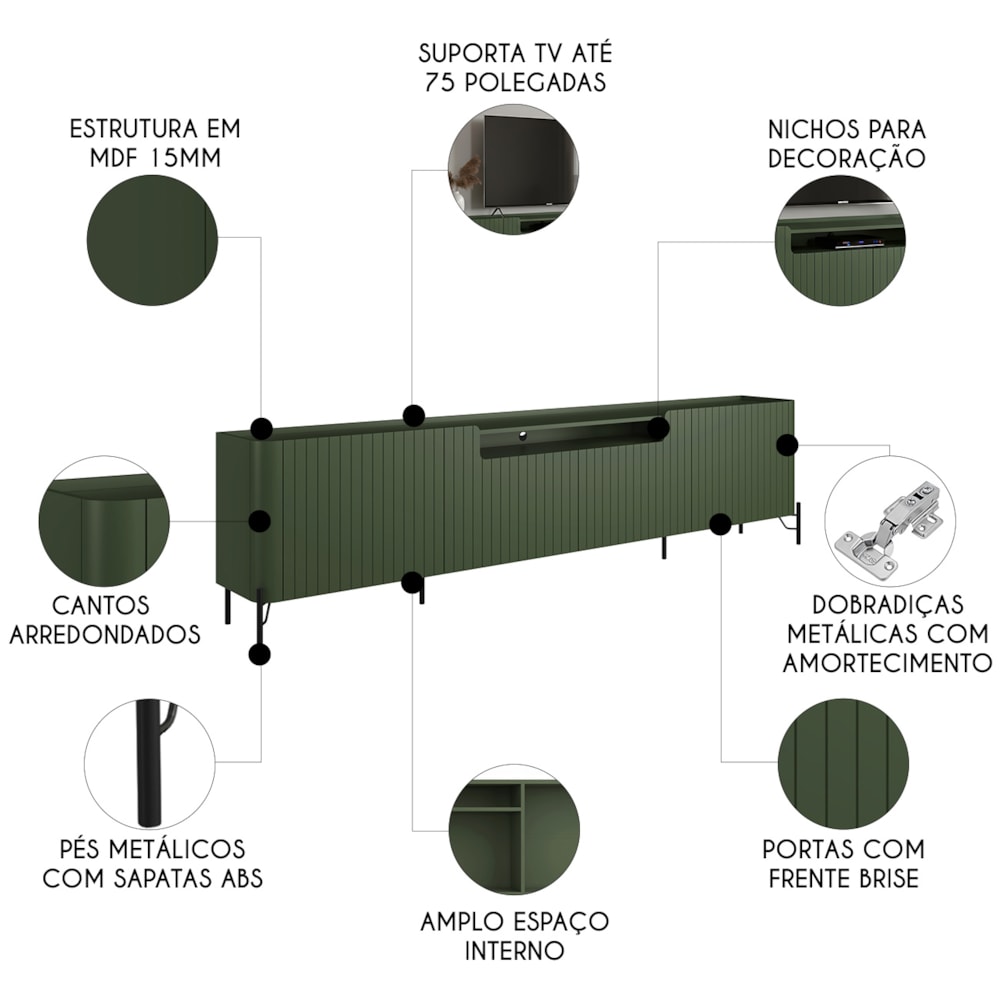 SUPORTA TV ATÉ 75 POLEGADAS

ESTRUTURA EM MDF 15MM

NICHOS PARA DECORAÇÃO

CANTOS ARREDONDADOS

DOBRADIÇAS METÁLICAS COM AMORTECIMENTO

PÉS METÁLICOS COM SAPATAS ABS

PORTAS COM FRENTE BRISE

AMPLO ESPAÇO INTERNO