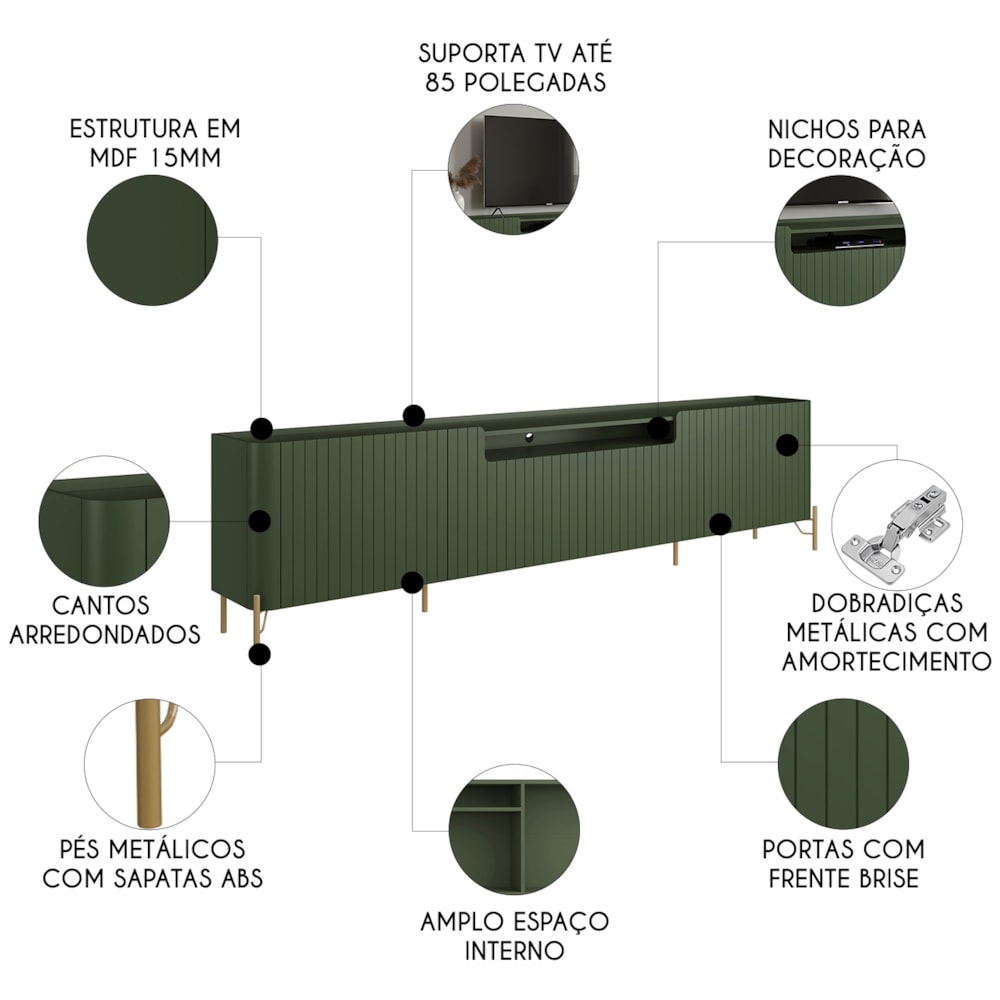 SUPORTA TV ATÉ
85 POLEGADAS

ESTRUTURA EM
MDF 15MM

NICHOS PARA
DECORAÇÃO

CANTOS
ARREDONDADOS

DOBRADIÇAS
METÁLICAS COM
AMORTECIMENTO

PÉS METÁLICOS
COM SAPATAS ABS

PORTAS COM
FRENTE BRISE

AMPLO ESPAÇO
INTERNO