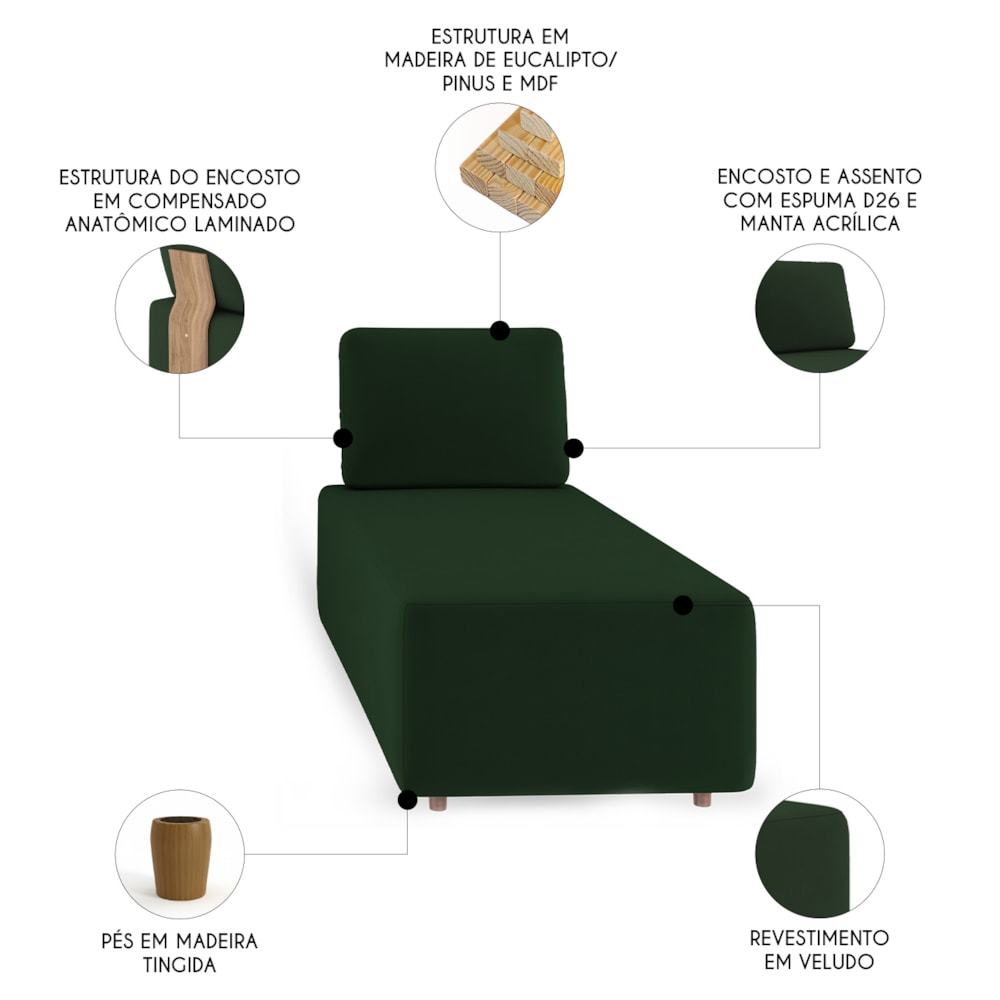 ESTRUTURA EM MADEIRA DE EUCALIPTO/ PINUS E MDF

ESTRUTURA DO ENCOSTO EM COMPENSADO ANATÔMICO LAMINADO

ENCOSTO E ASSENTO COM ESPUMA D26 E MANTA ACRÍLICA

PÉS EM MADEIRA TINGIDA

REVESTIMENTO EM VELUDO